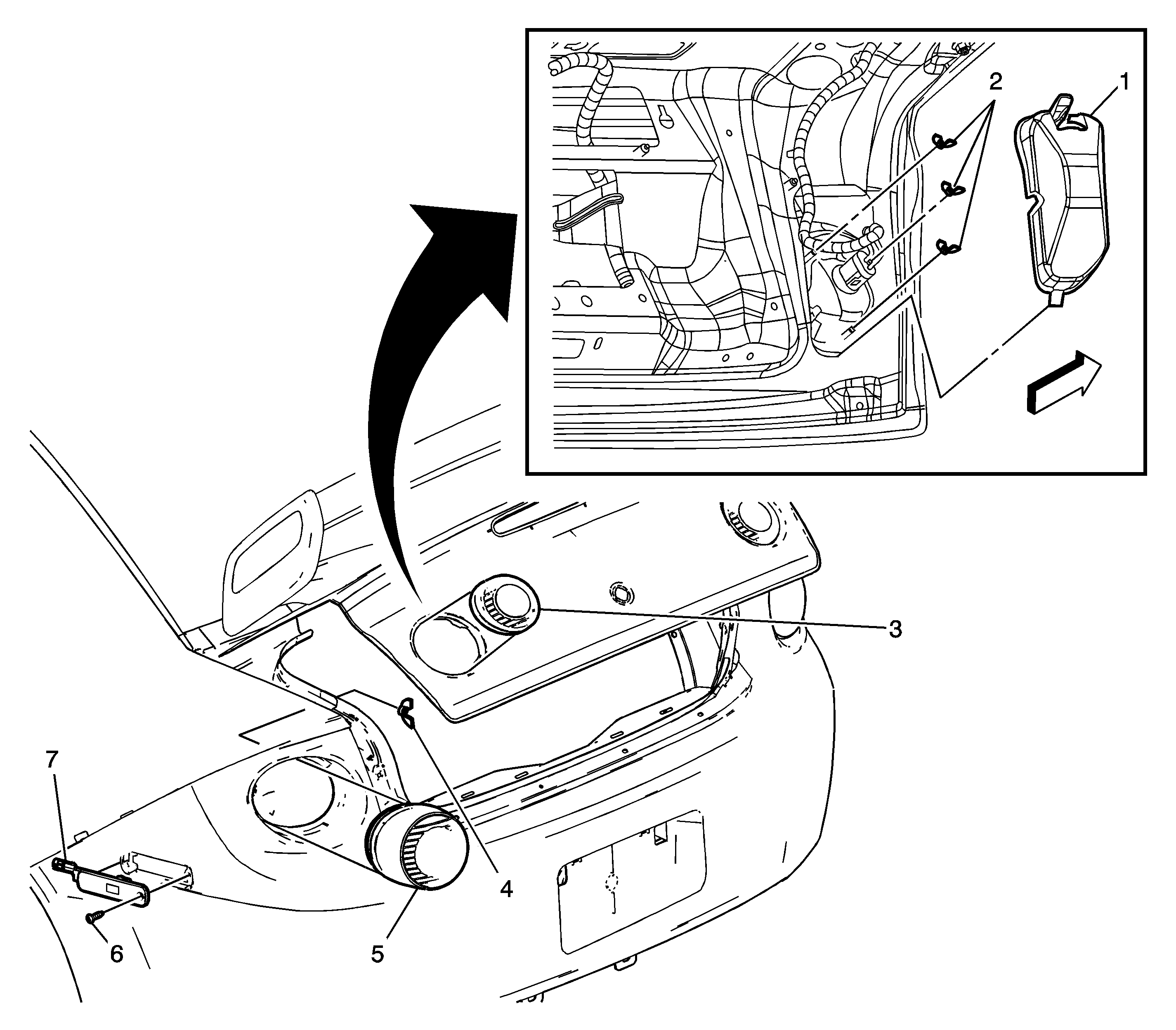 2
1
3
7
4
6
5