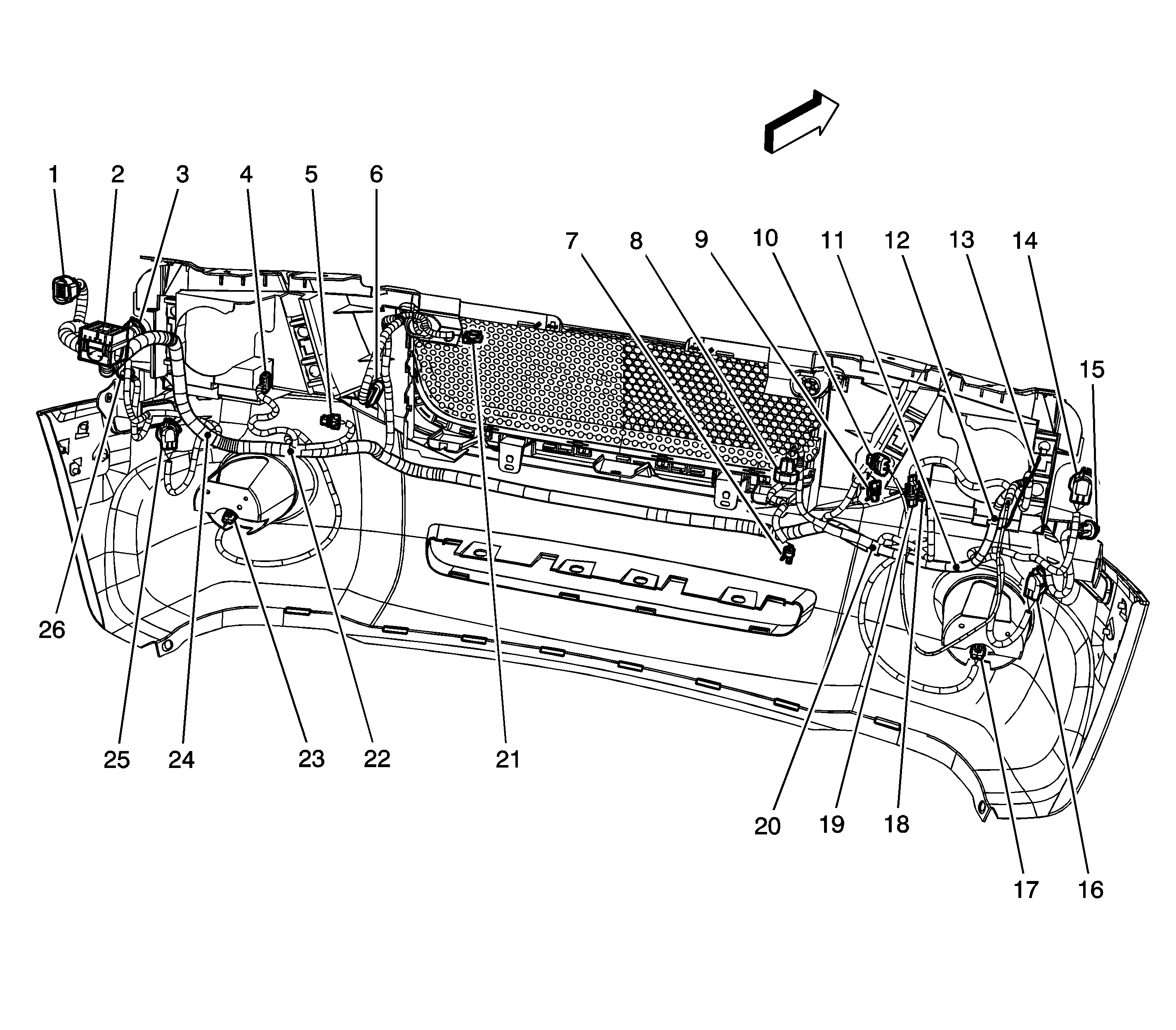 1 2 3 4 5 6

7 8 9 10 11 12 13 14

15

26

25 24 23 22 21

20 19 18

17 16