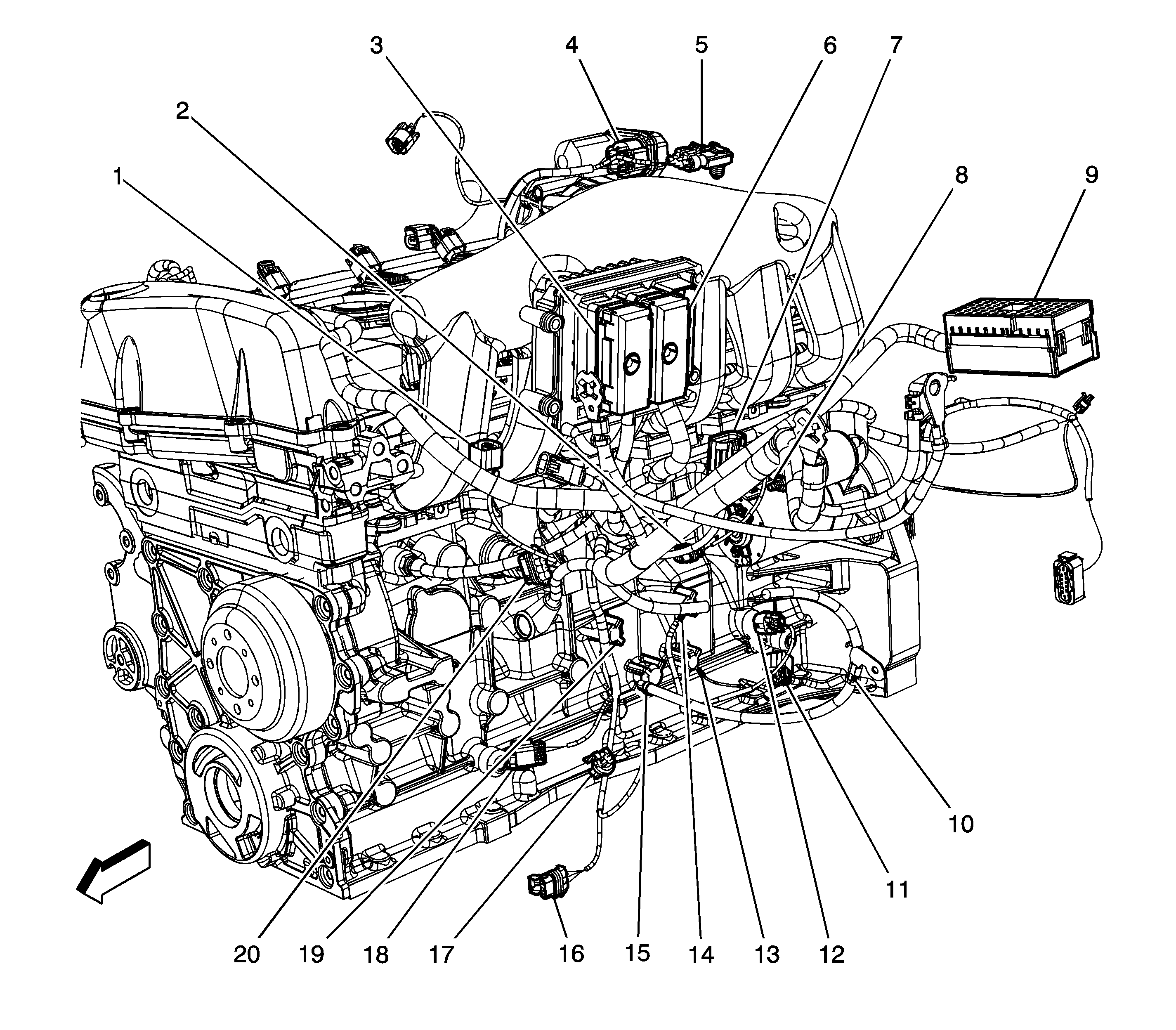 3
4
5
6
7
2
1
8
9
10
11
20
19
18
17
16
15
14
13
12