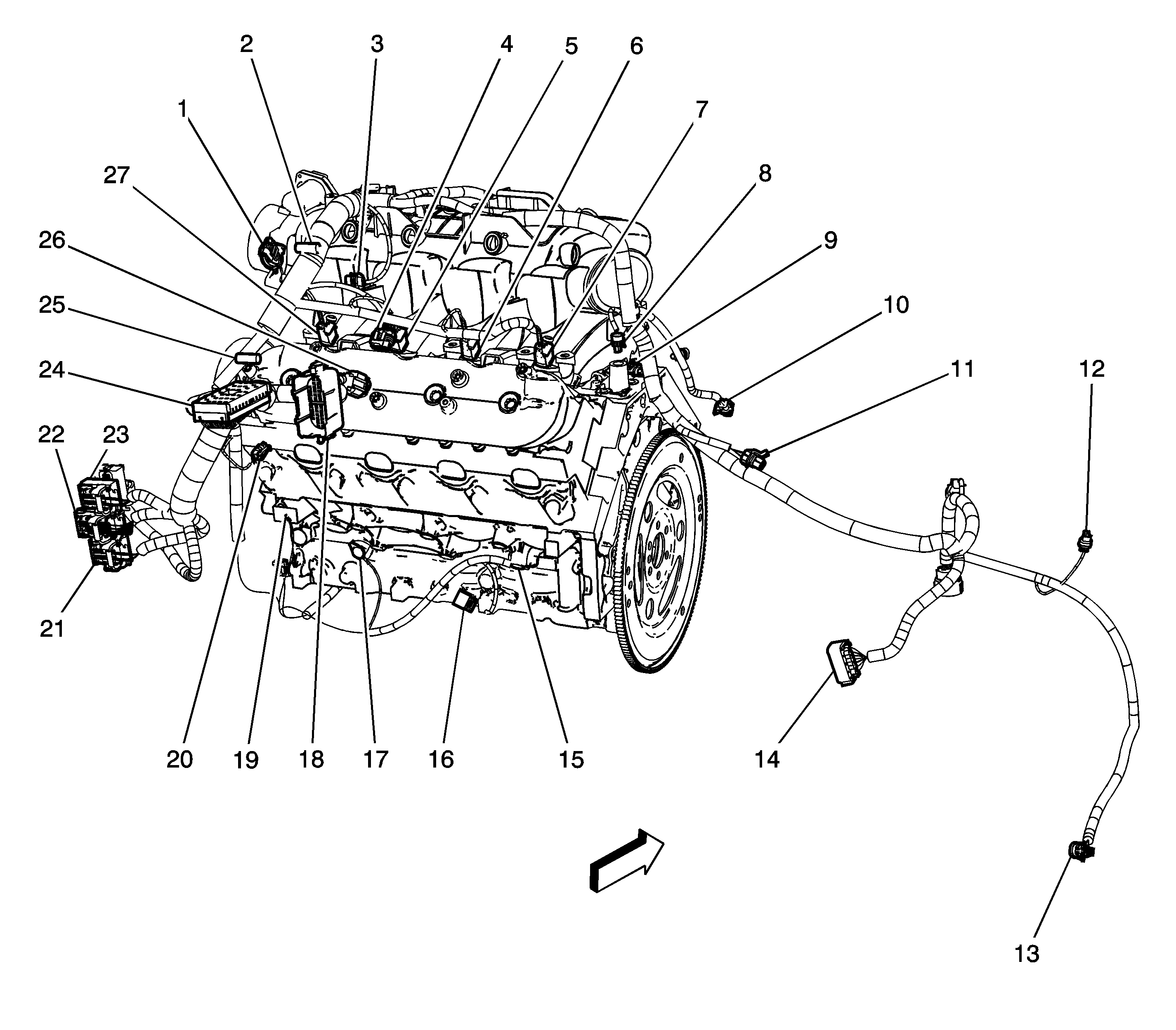 2
3
4
5
6
1
7
27
8
26
9
25
10
24
11
12
22
23
21
20
19
18
17
16
15
14
13