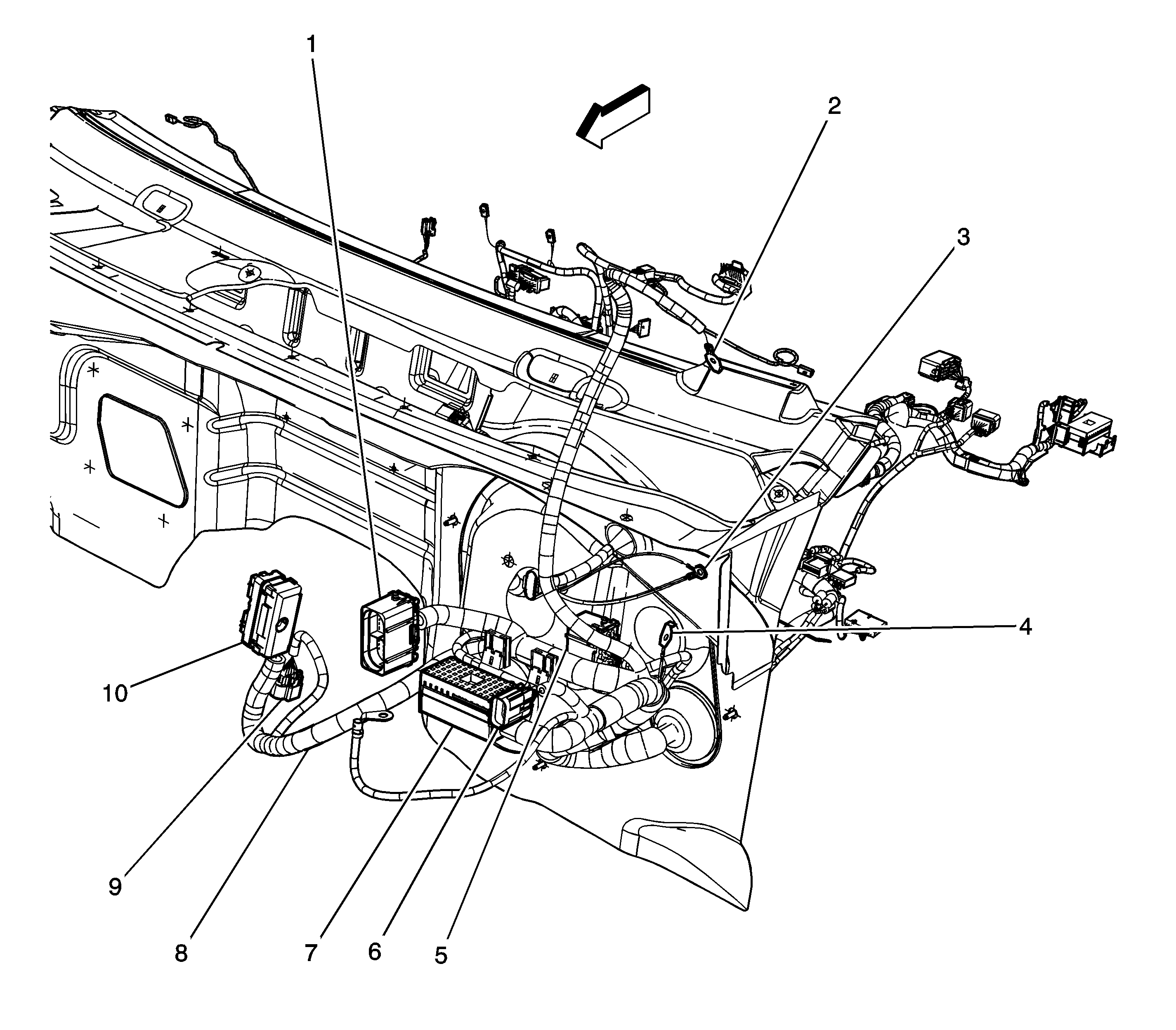 1
2
3
4
10
9
8
7
6
5