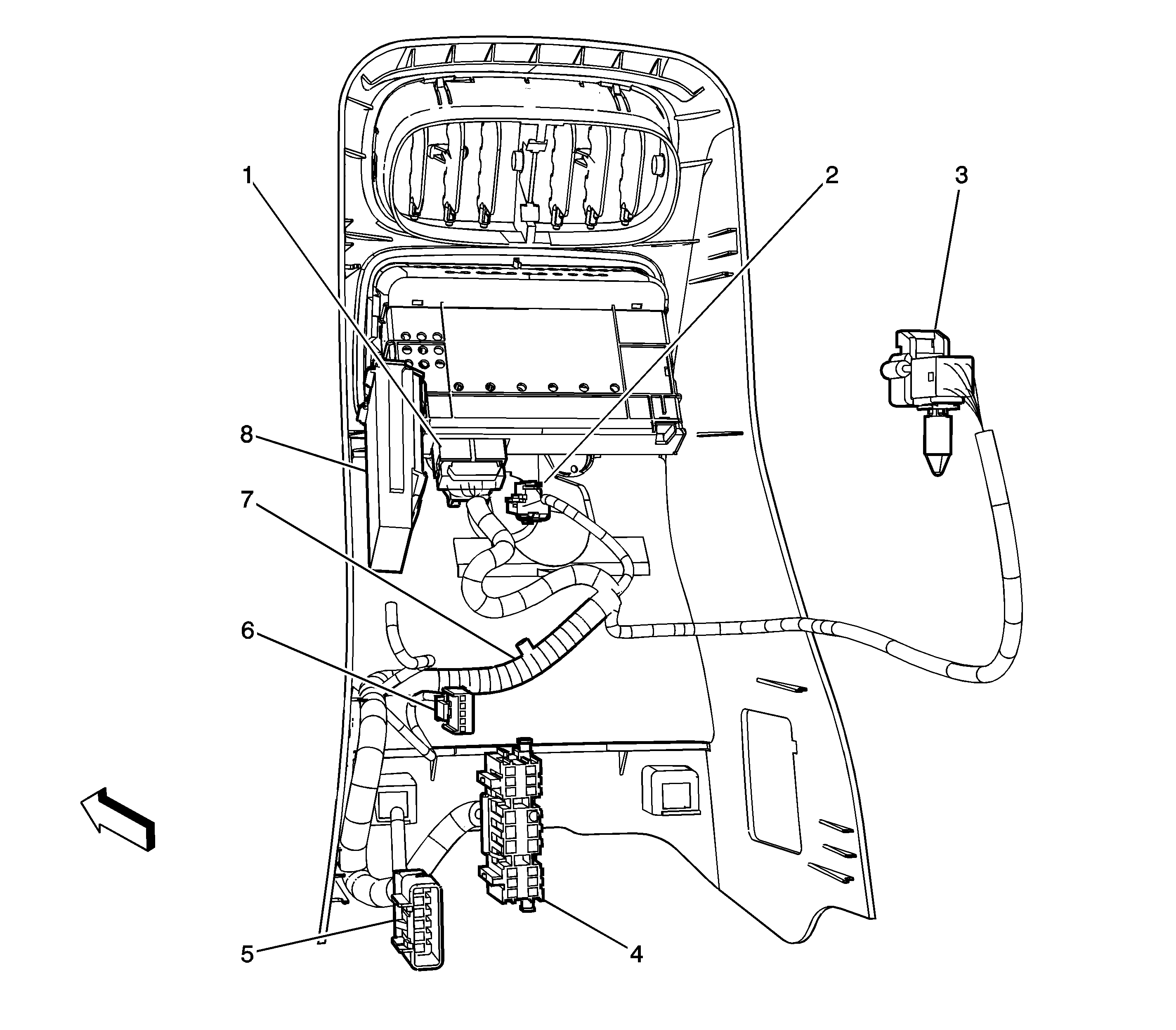 1
2
3
8
7
6
5
4