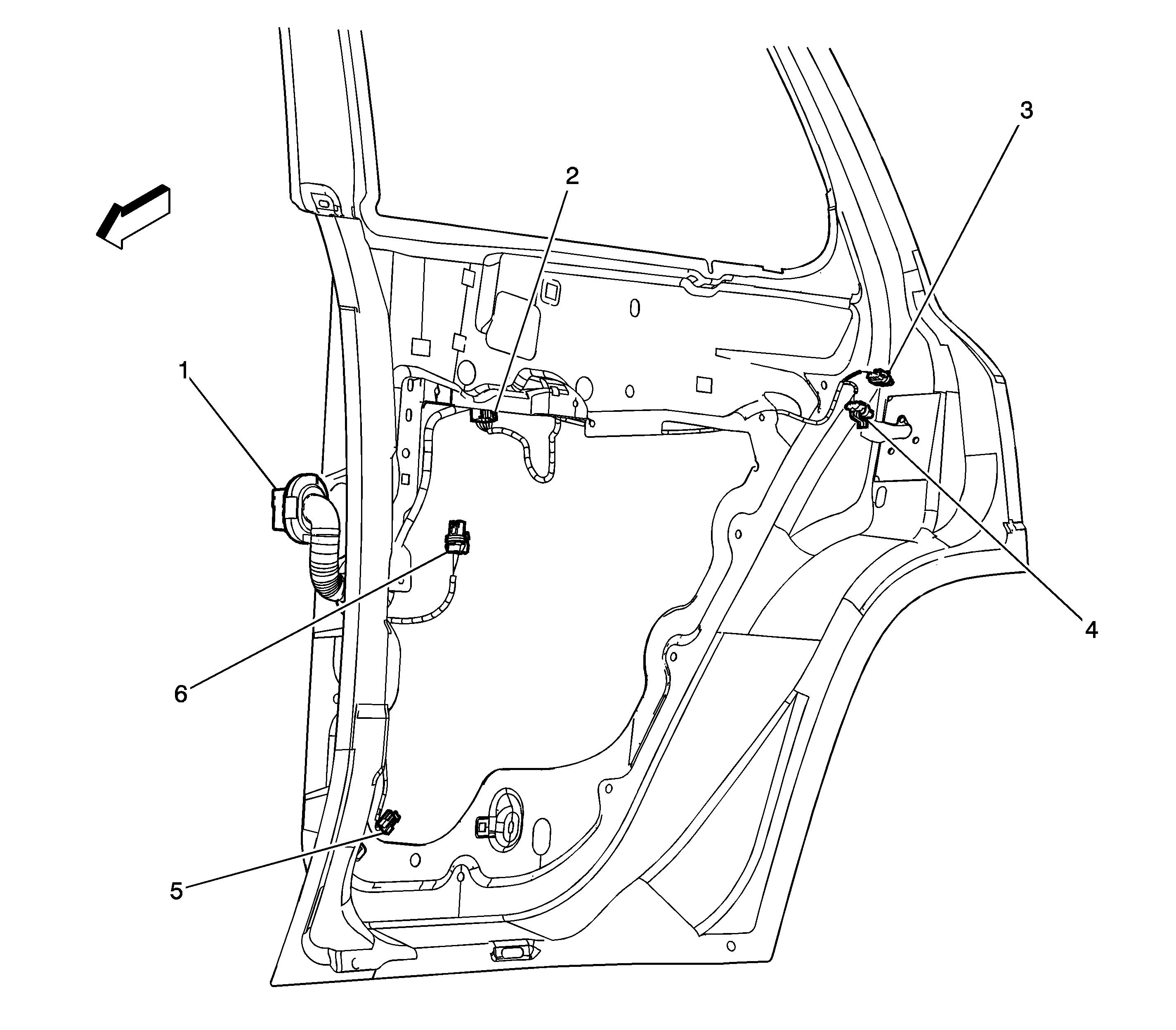 3
2
1
4
6
5