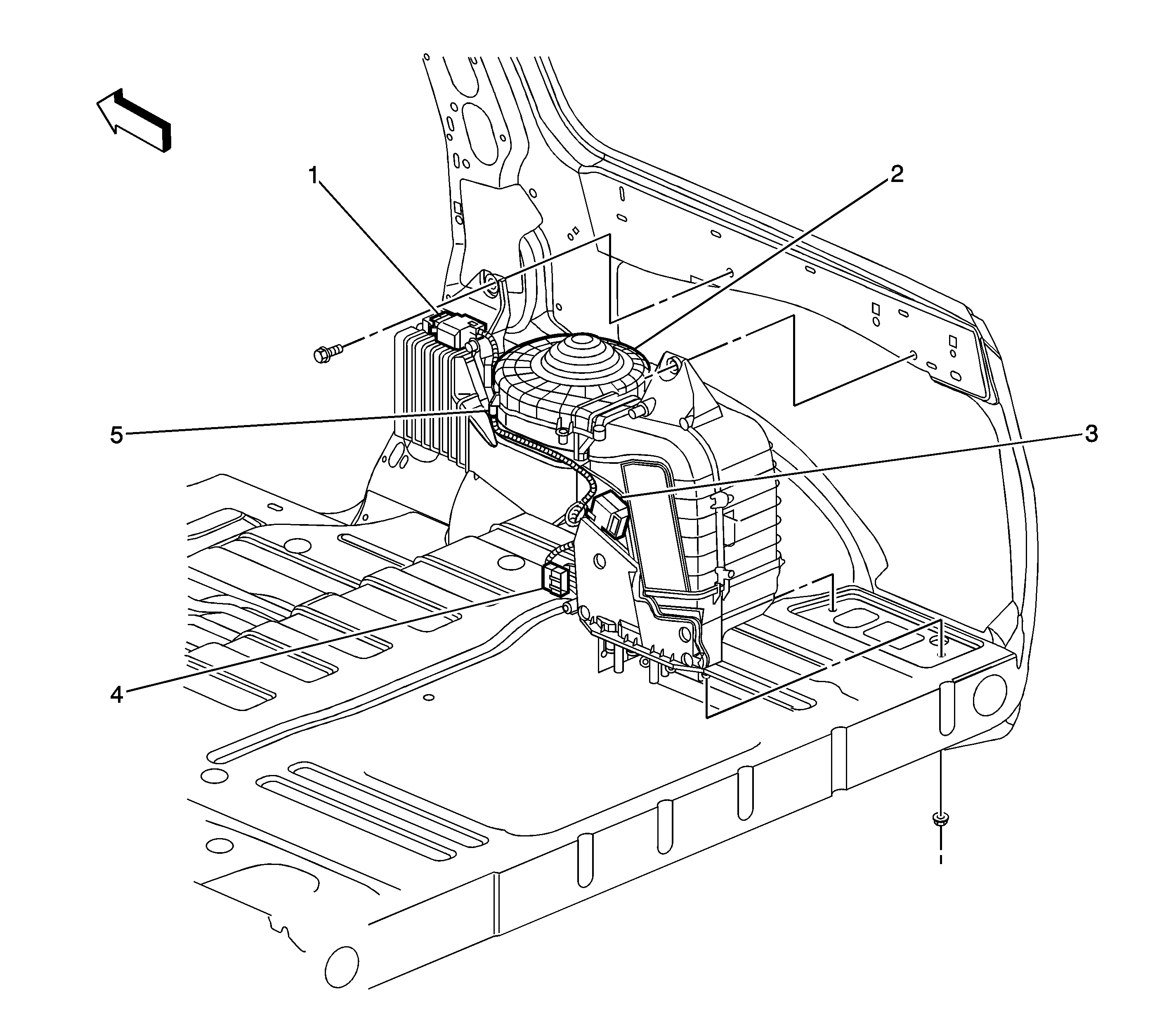 1
2
5
3
4