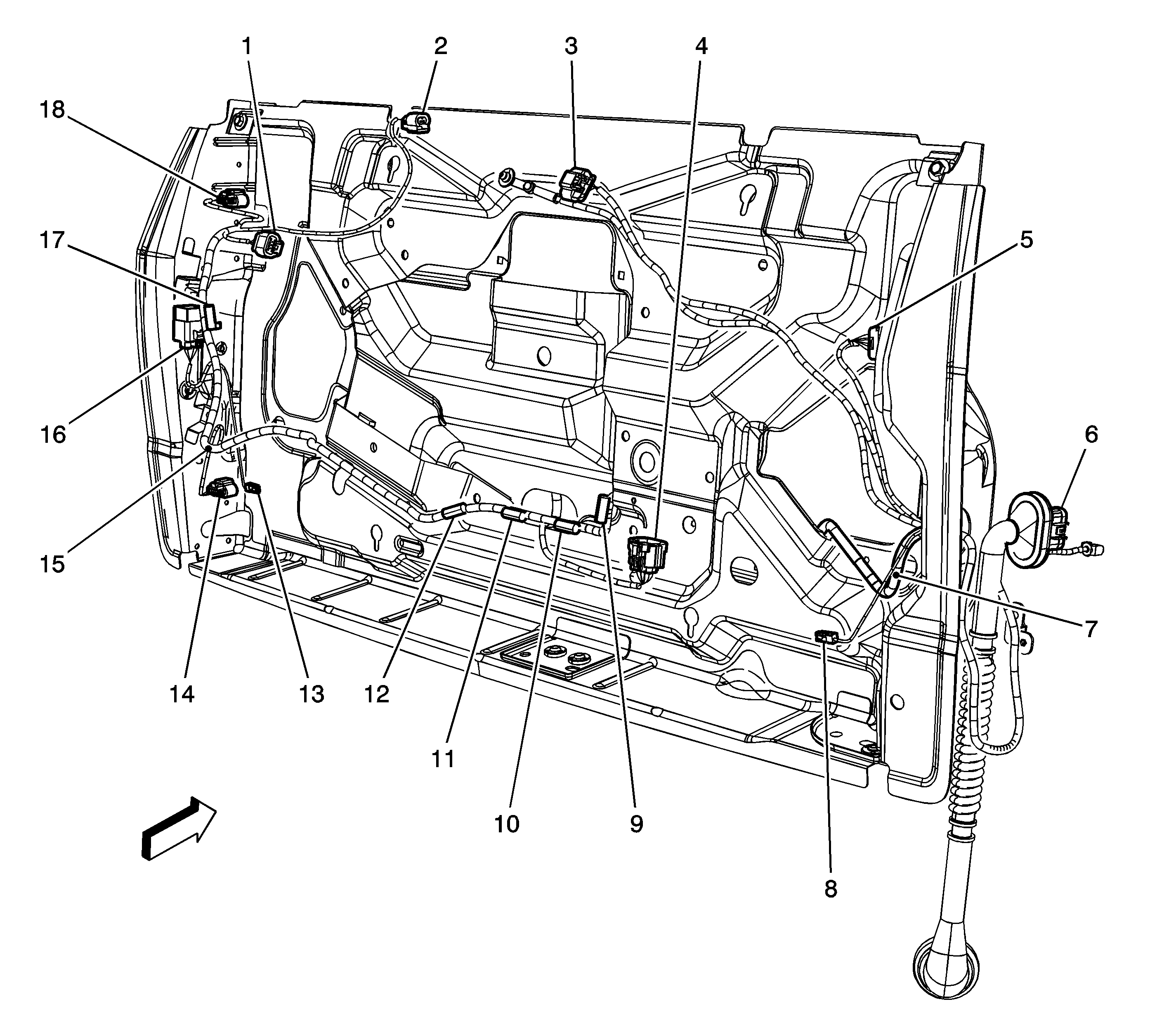 1
2
3
4
18
17
5
16
6
15
7
14
13
12
11
10
9
8