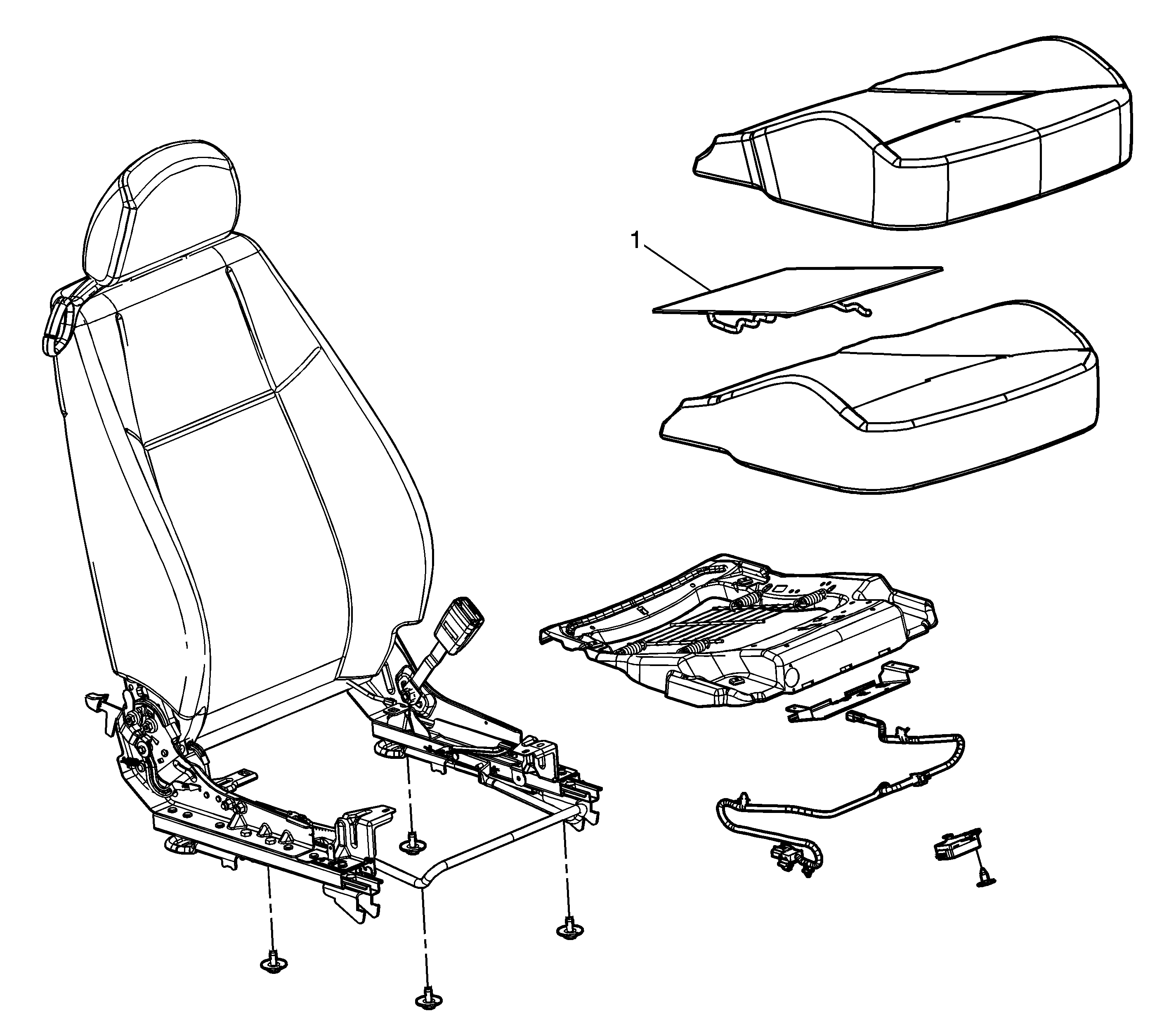 1