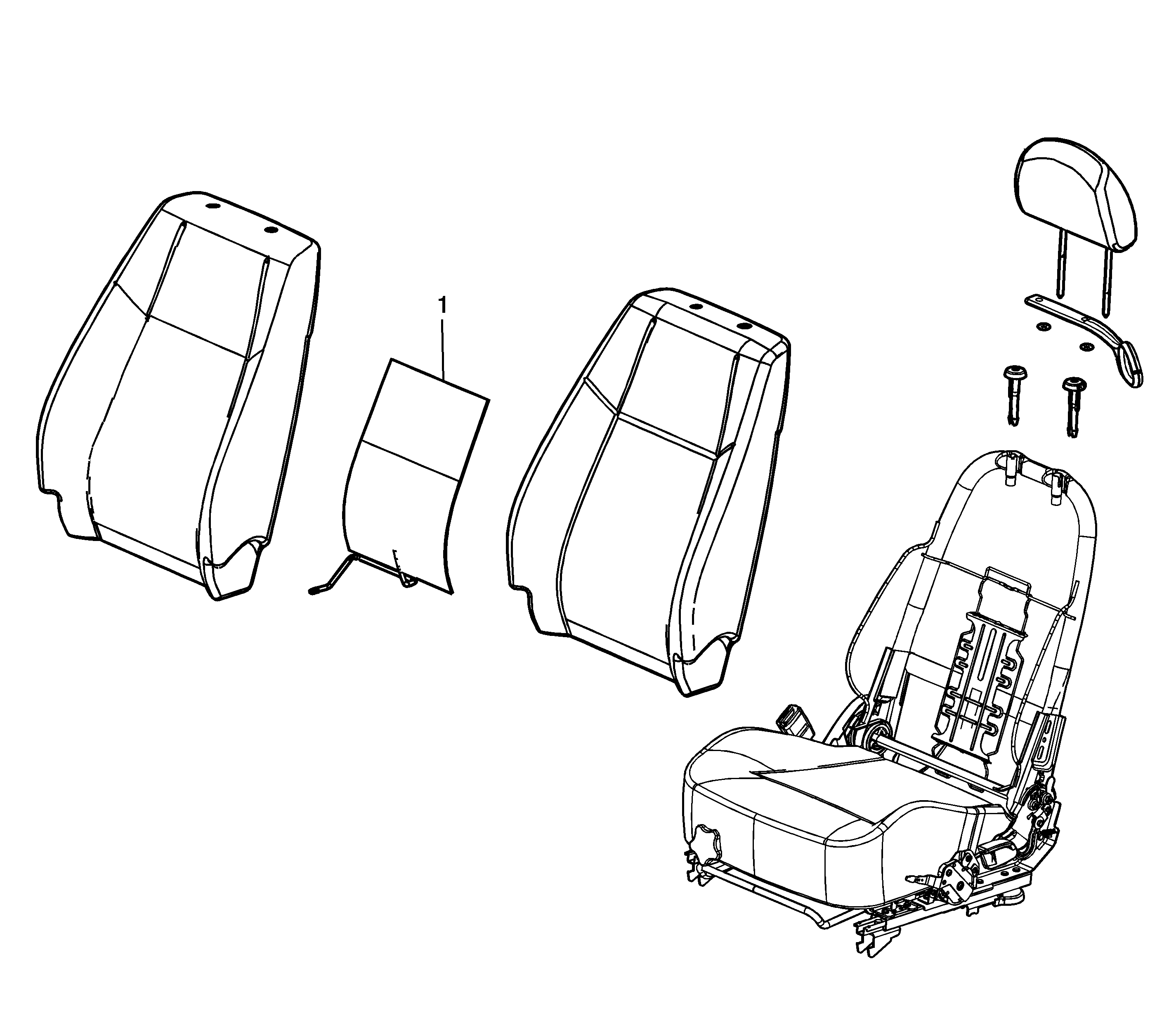 1