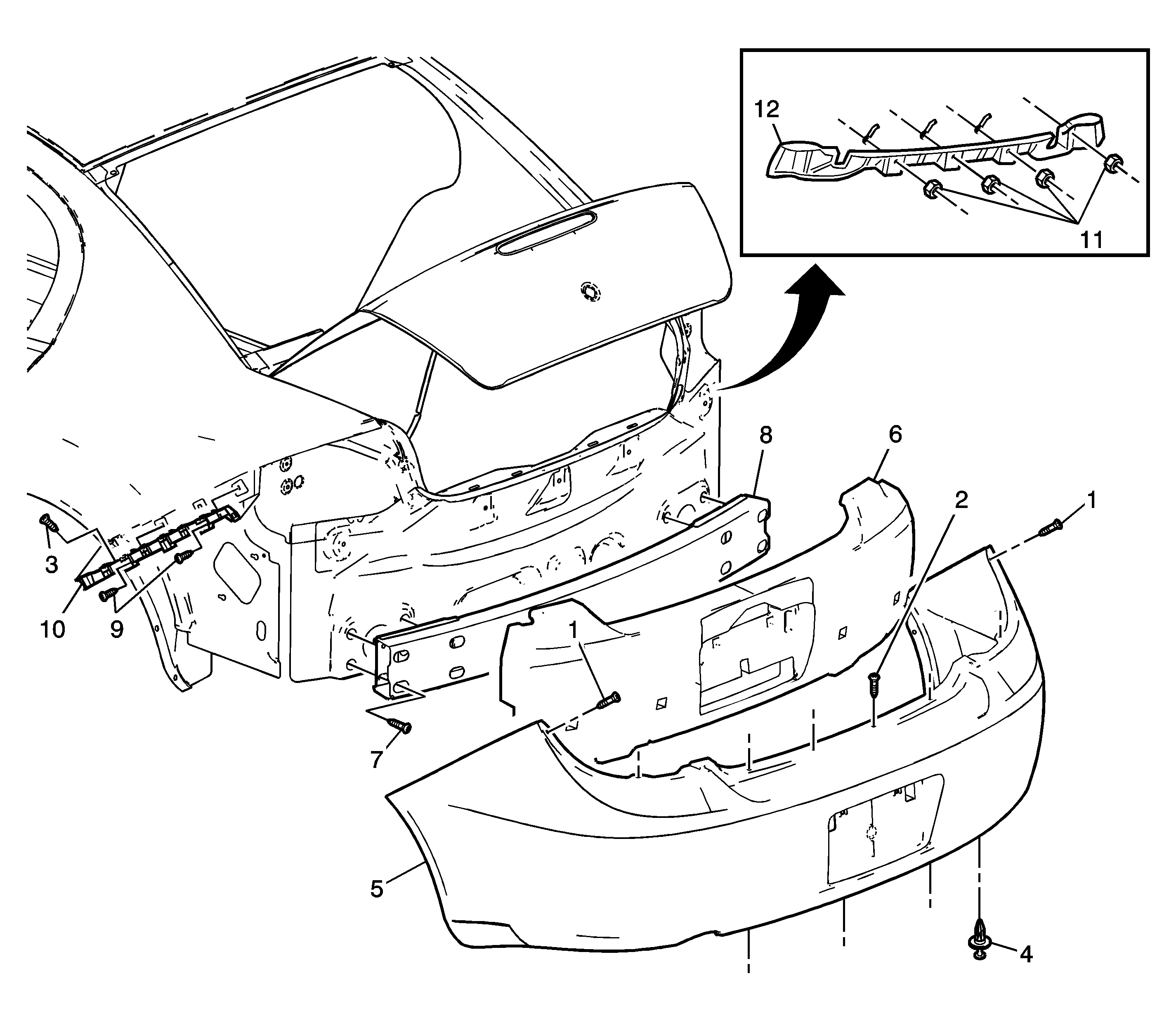 12
11
8
6
2
1
3
10
9
1
7
5
4