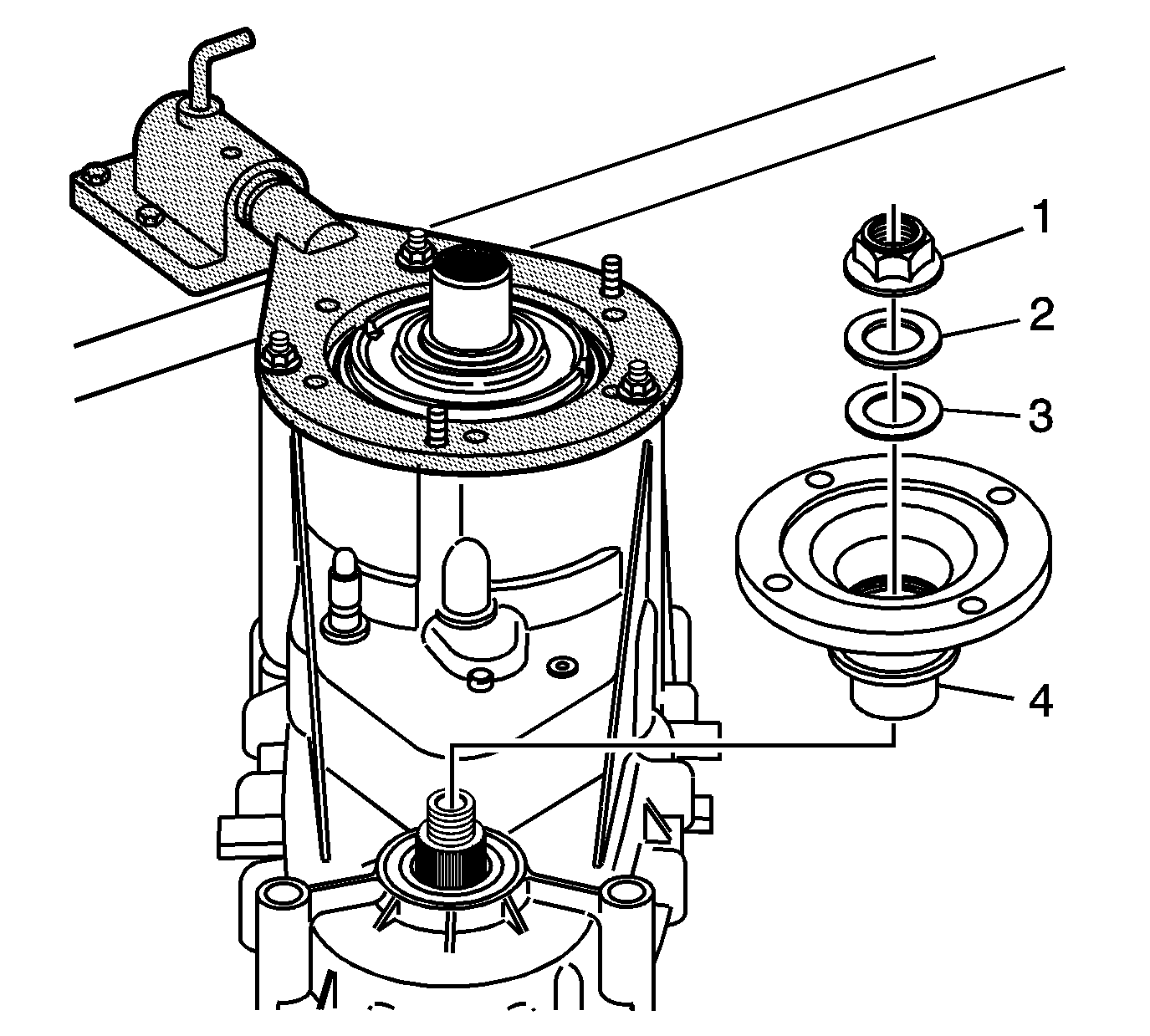 1
2
3
4