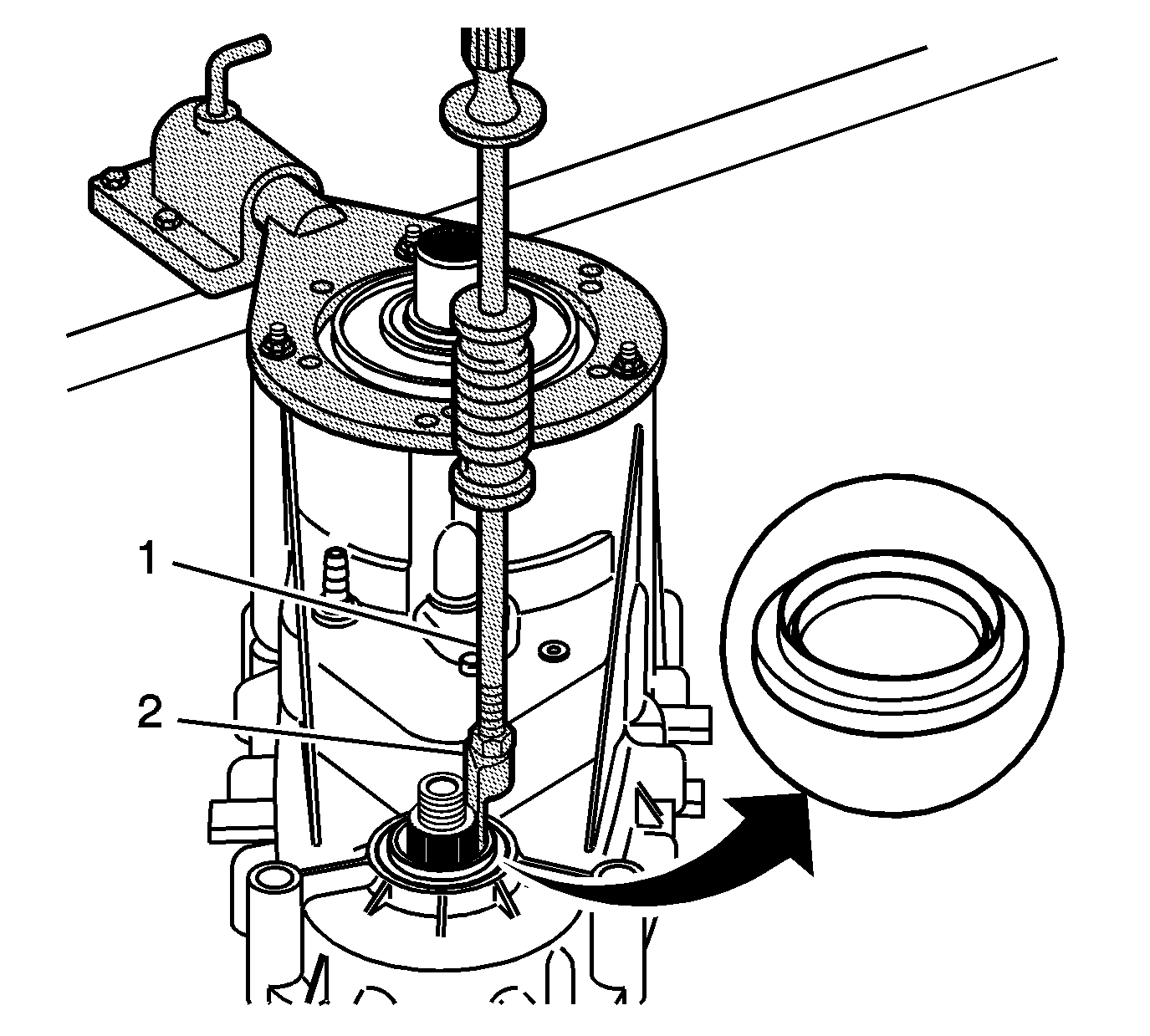 1

2