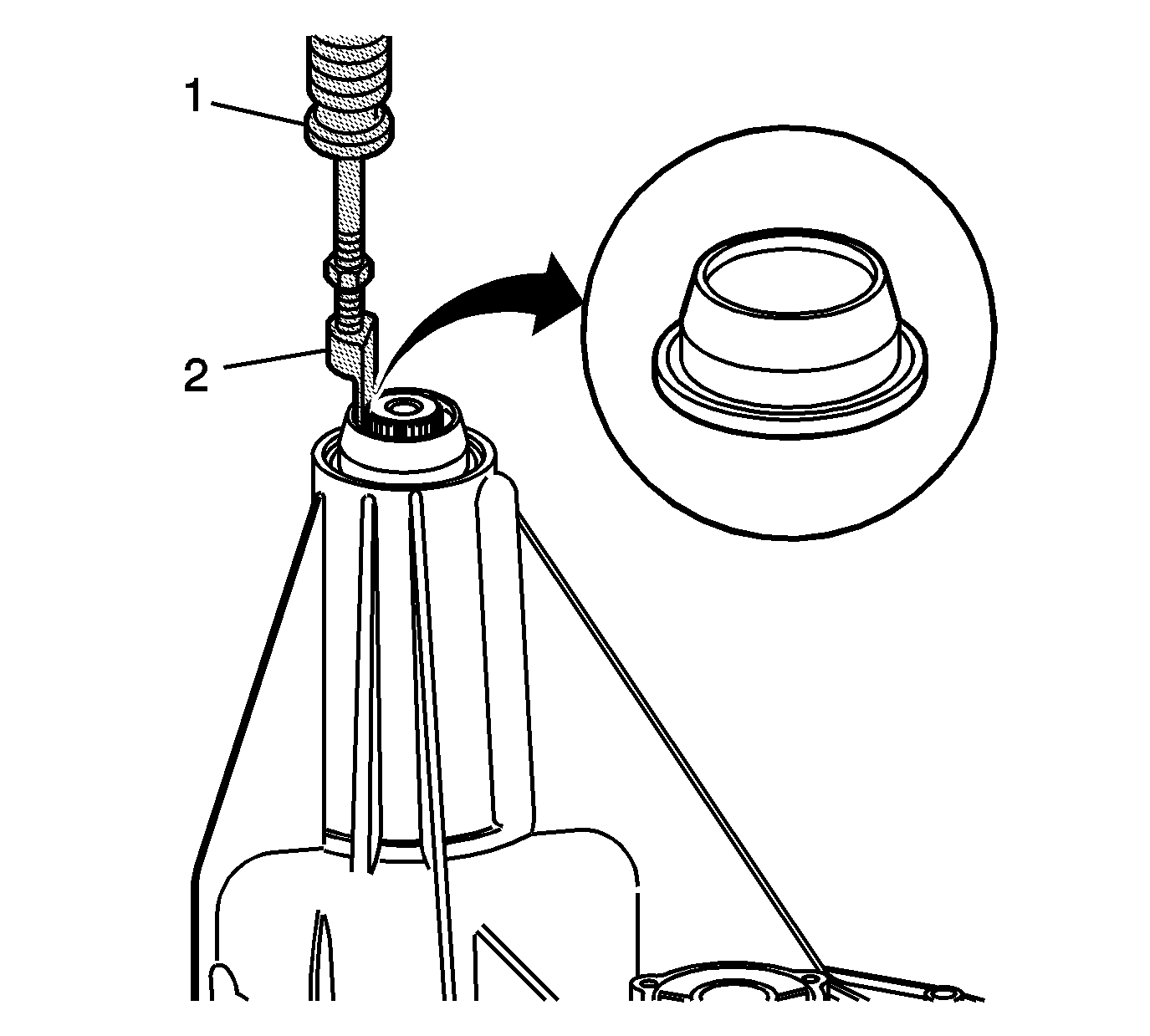 1

2