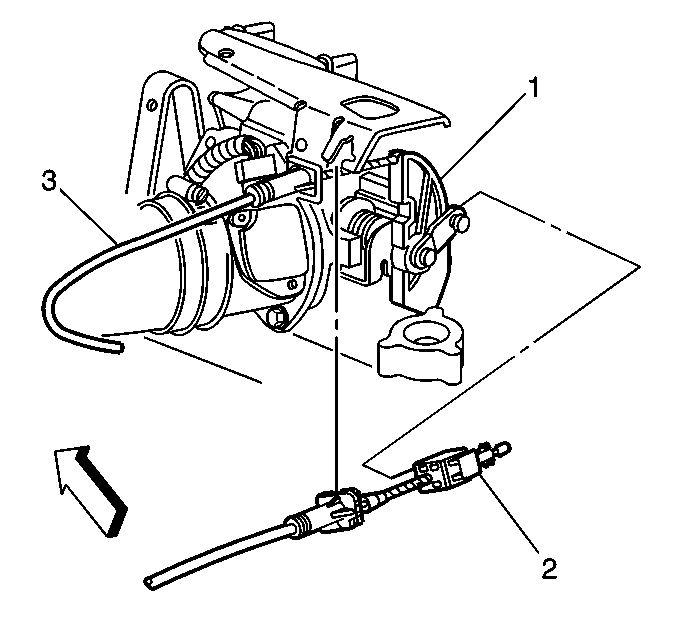 1
3
2