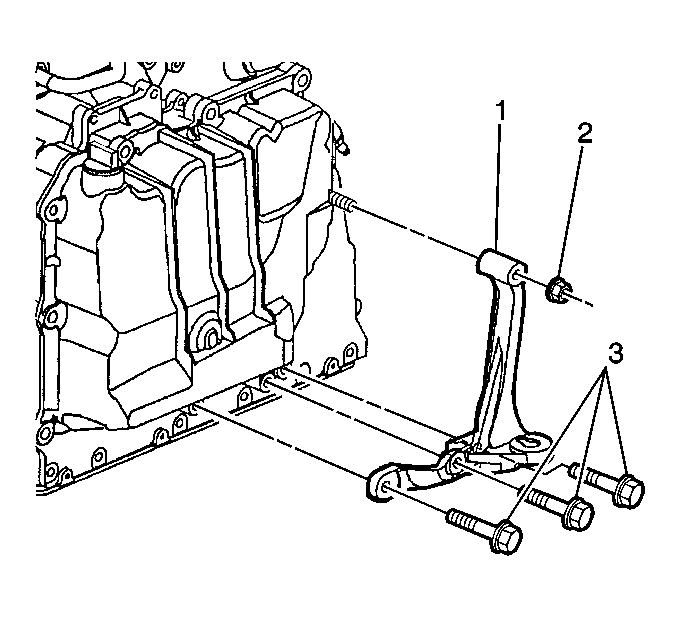 1
2
3