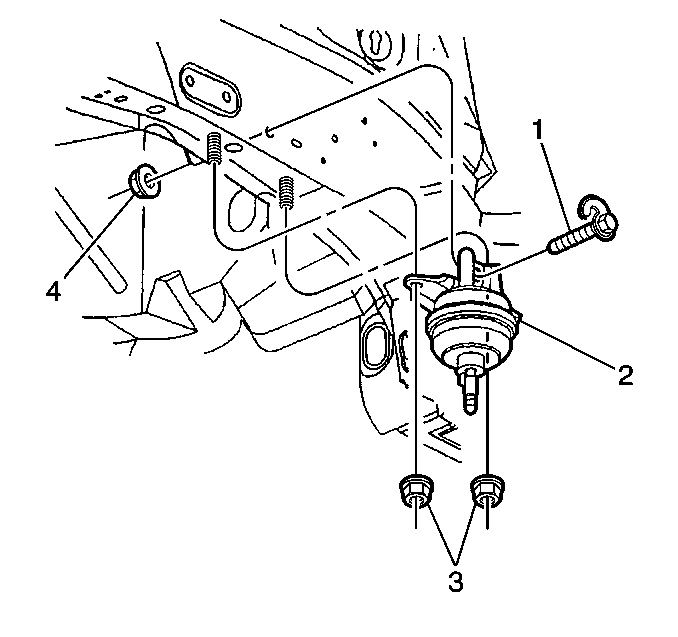 1
4
2
3