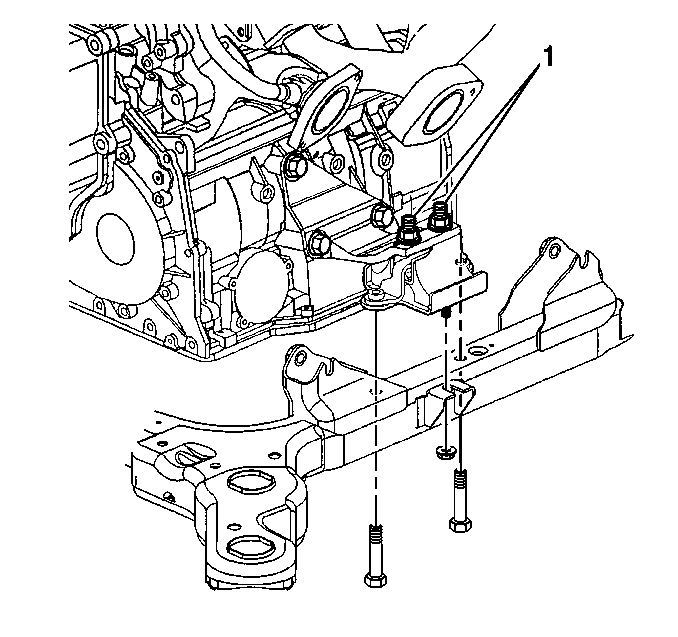 1