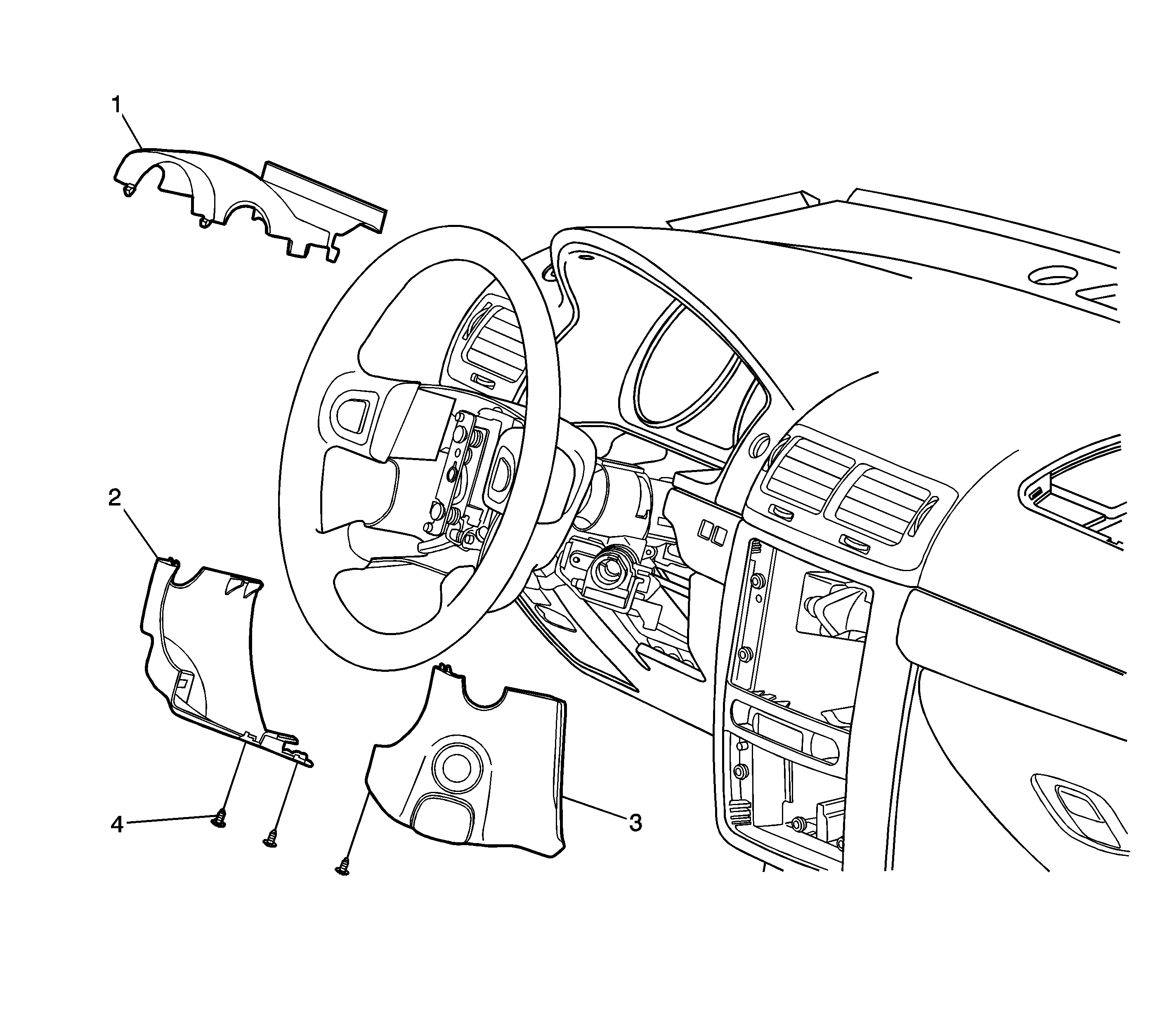 1
2
4
3