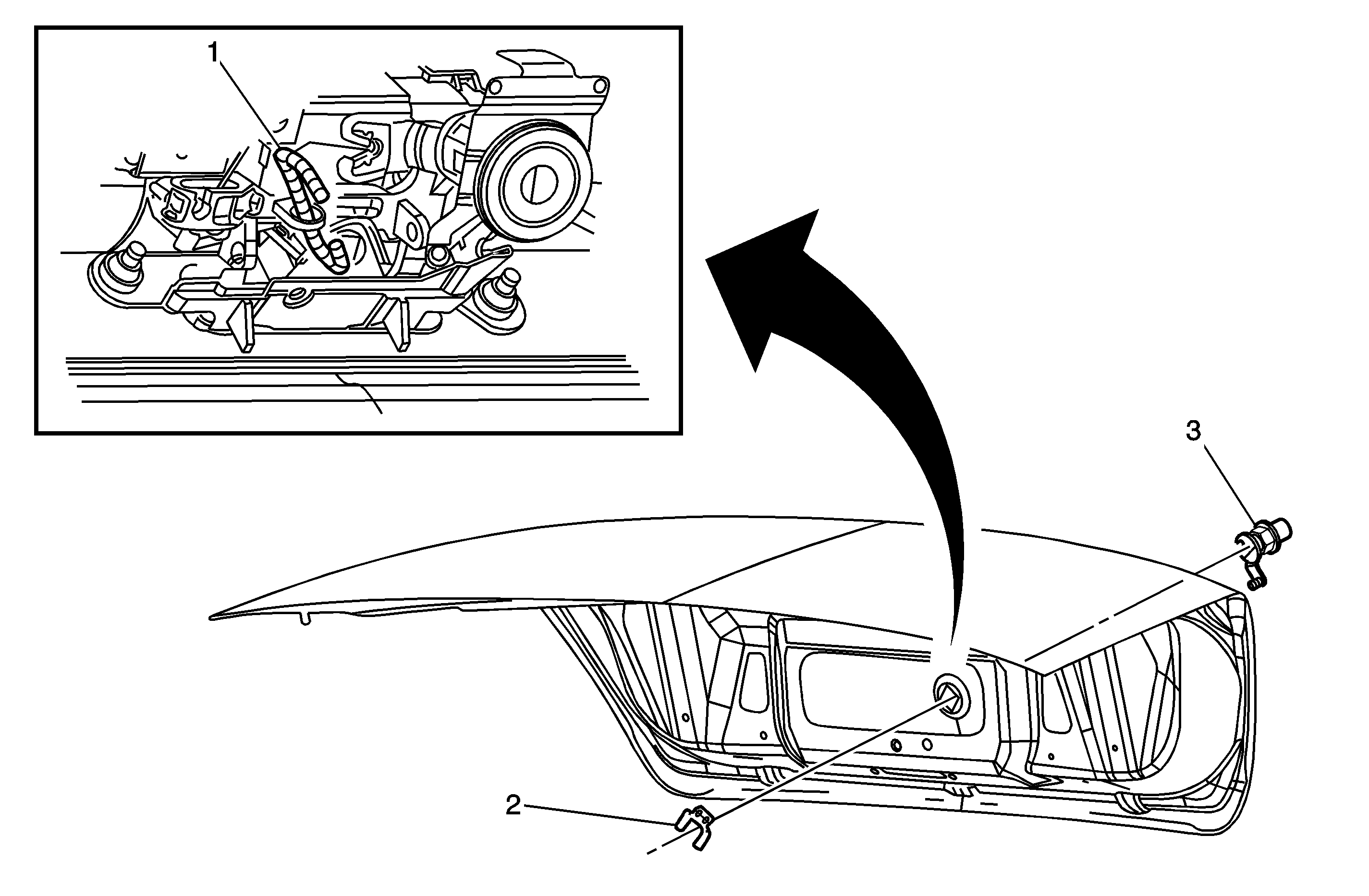 1
3
2