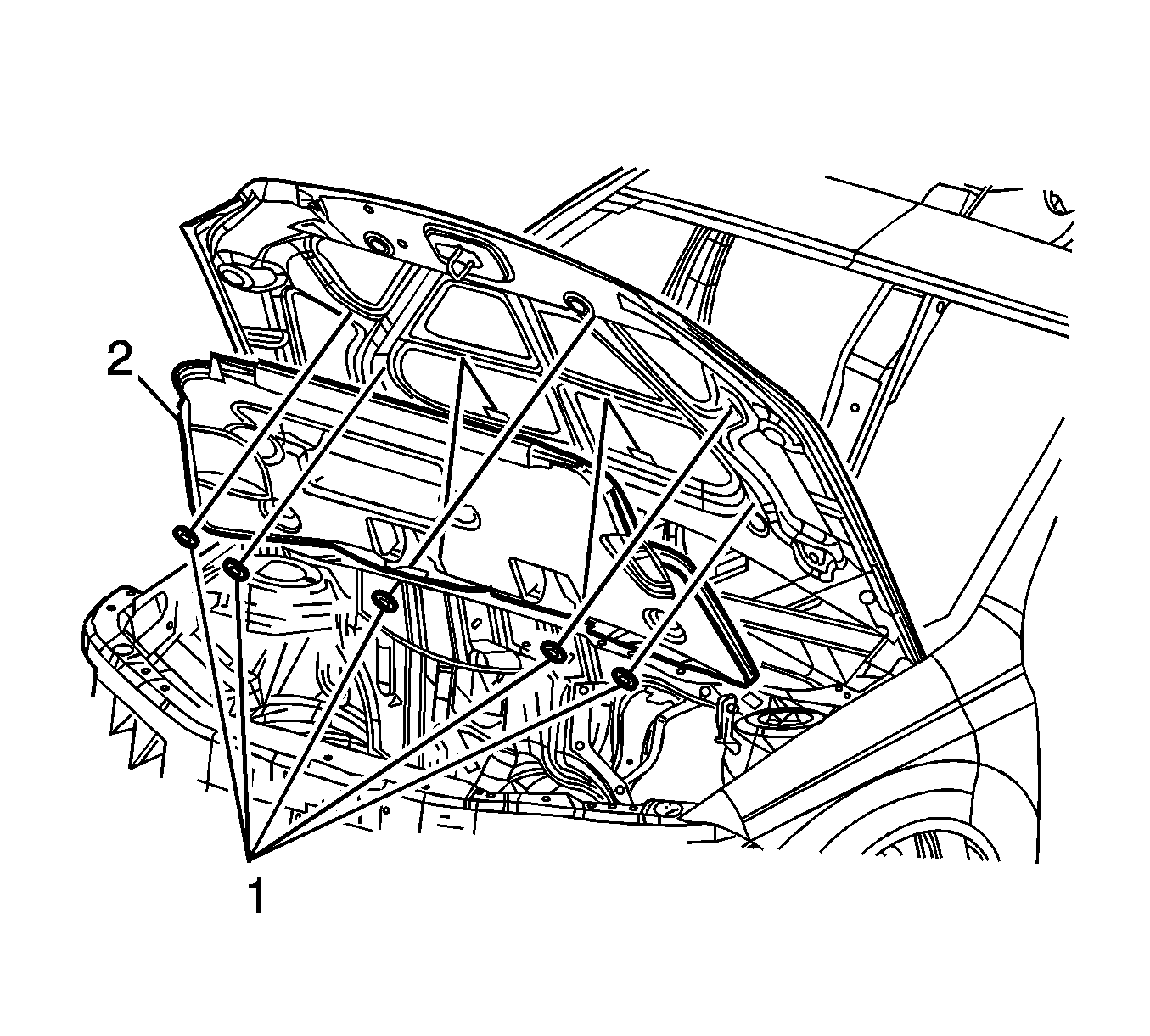 2

1