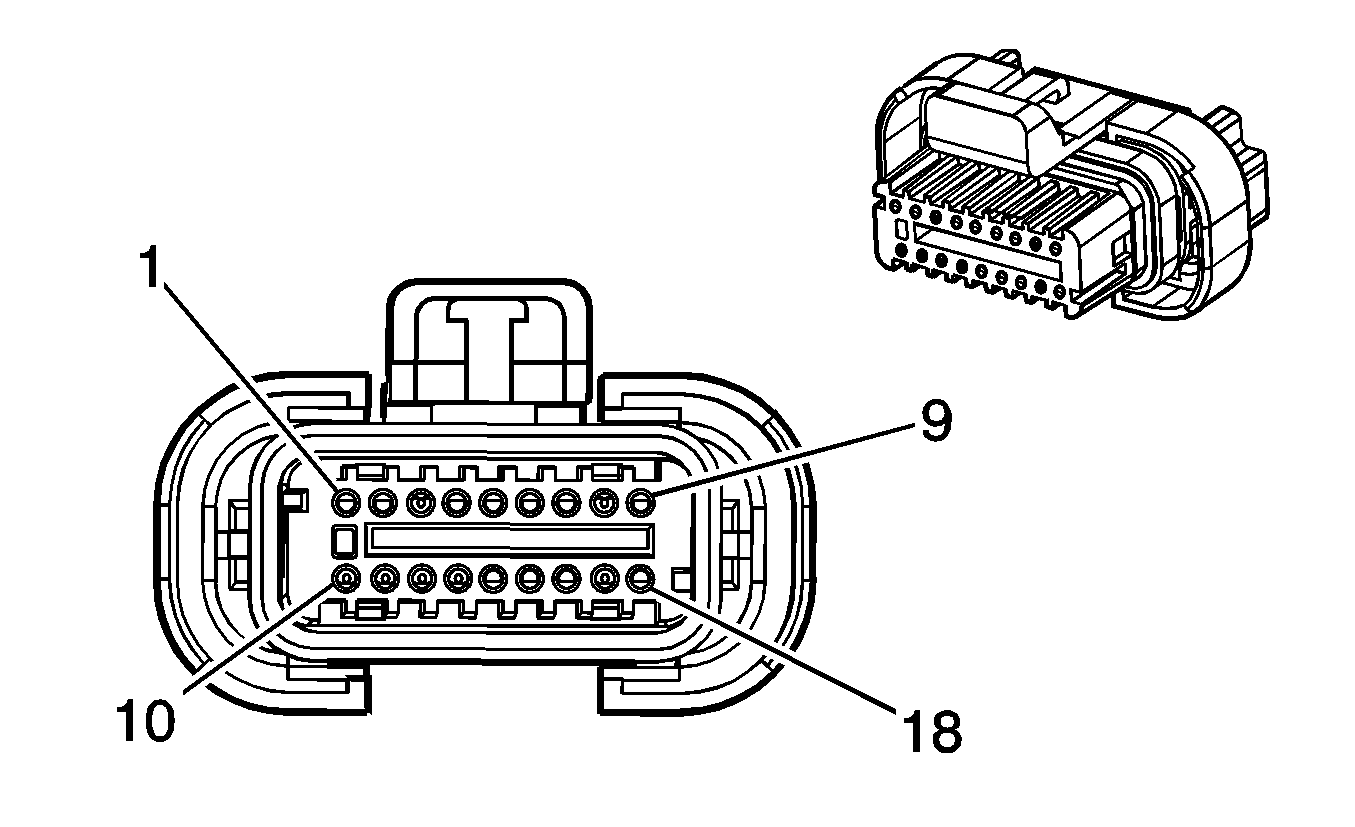 1
9
10
18