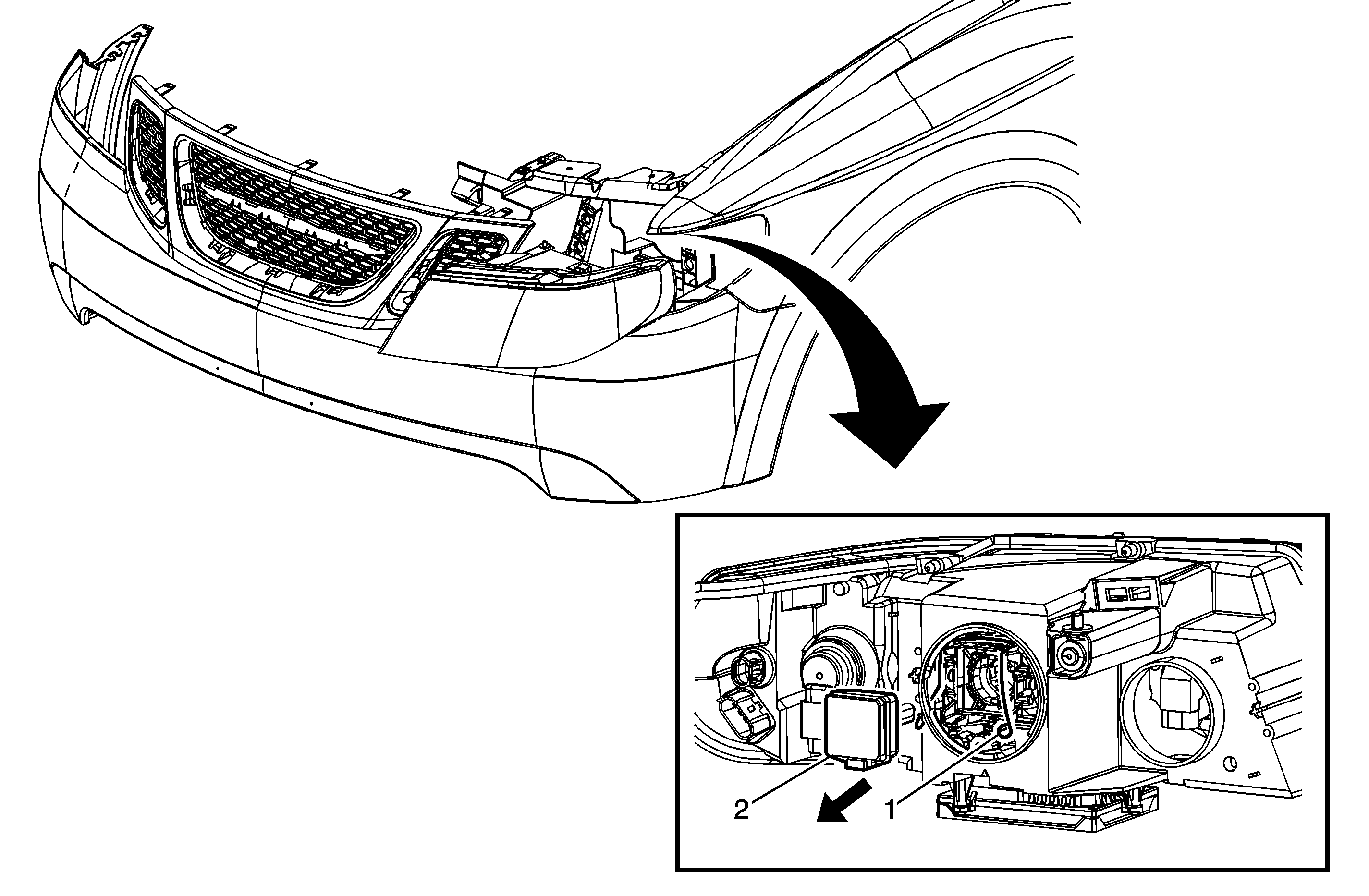 2
1