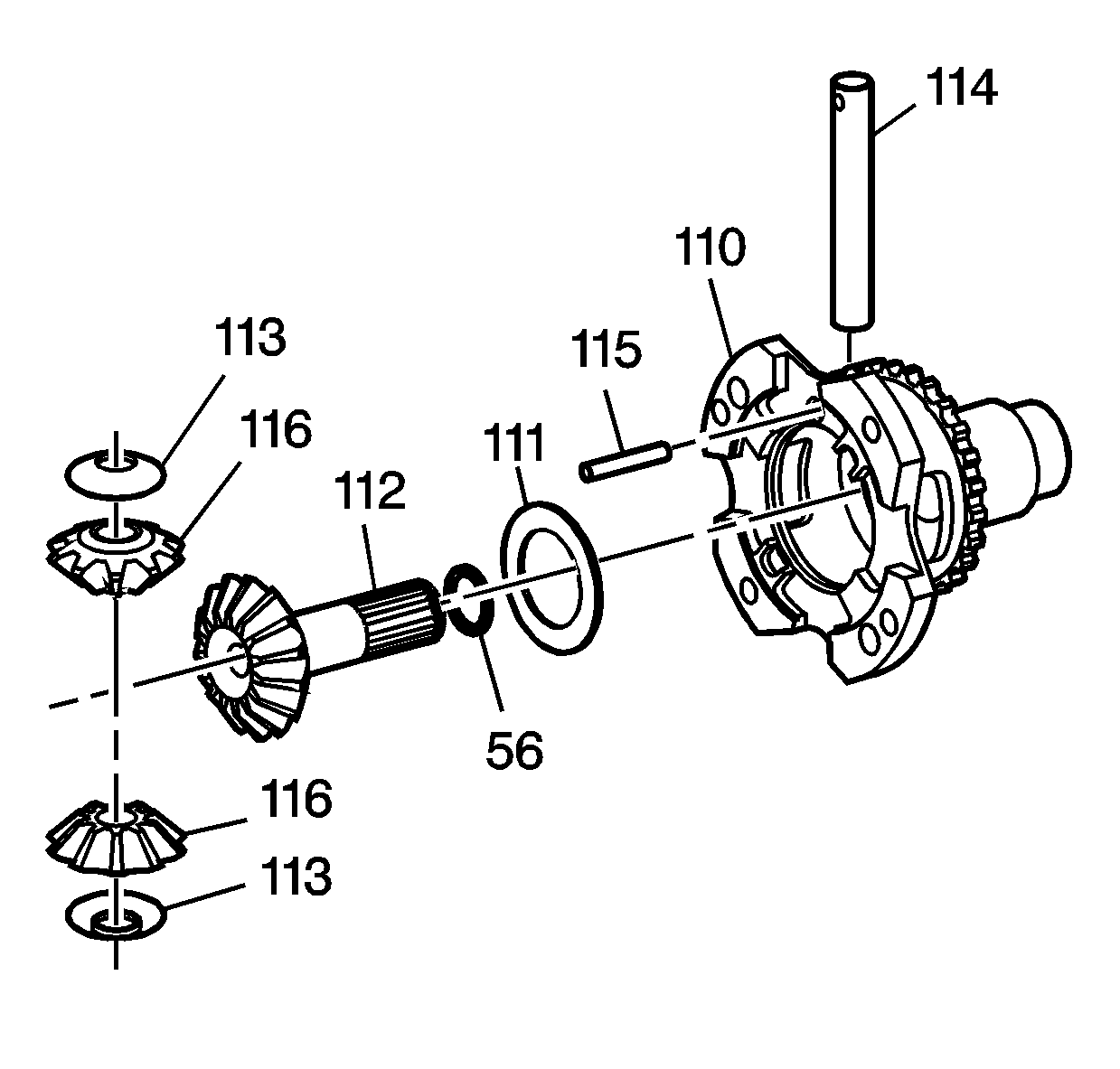 114
110
113
115
116
111
112
56
116
113