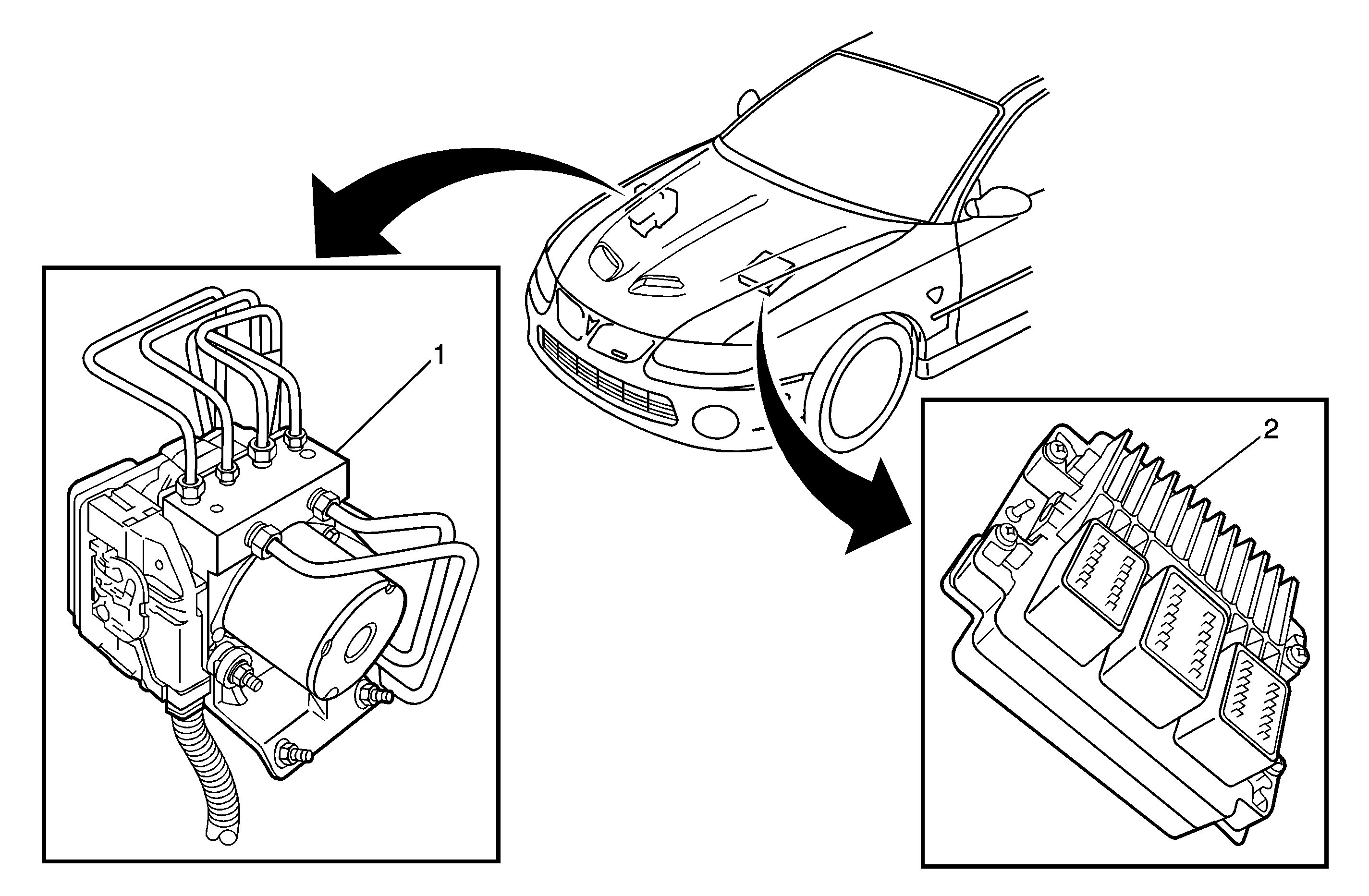 1

2