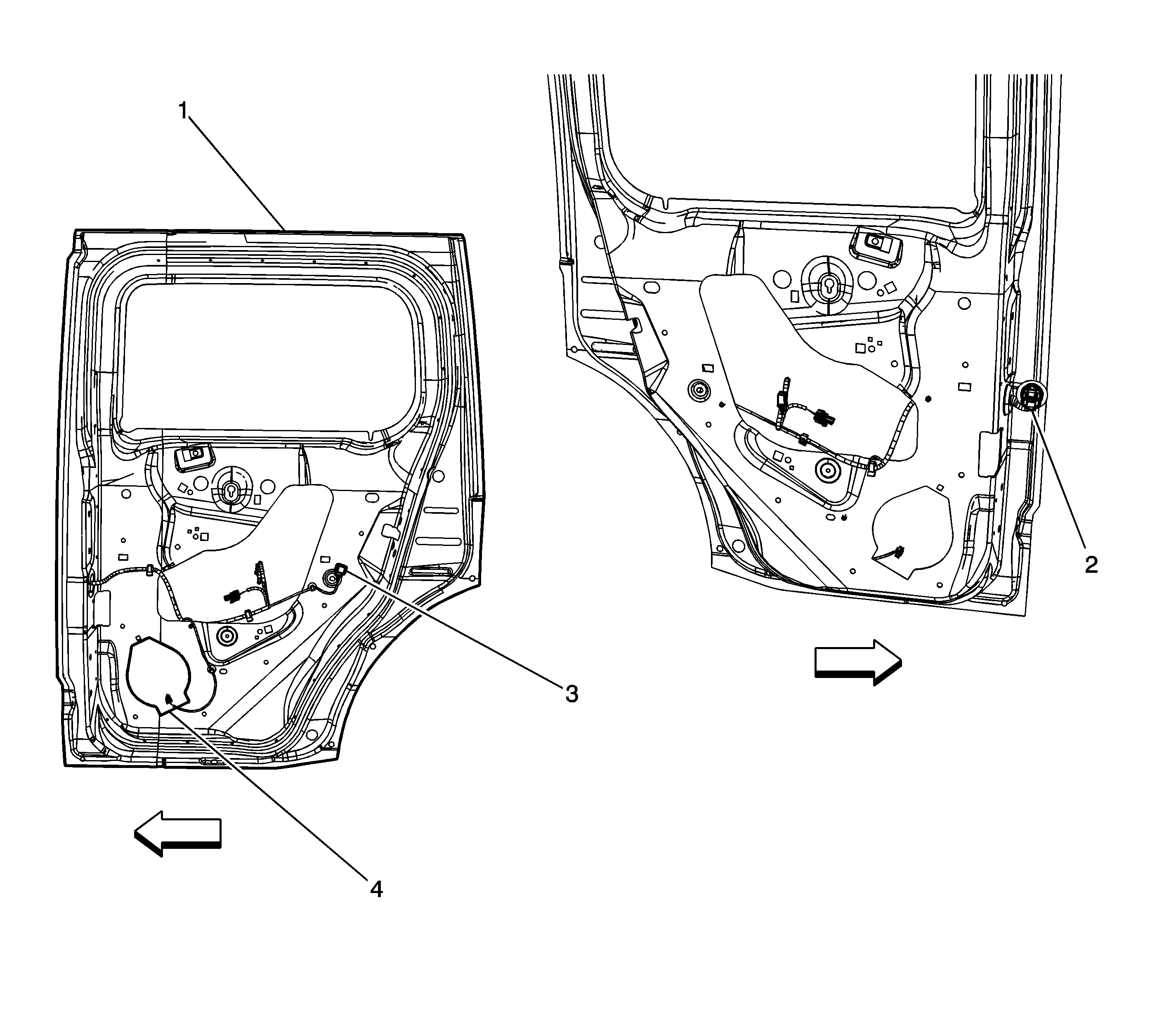 1

2

3

4