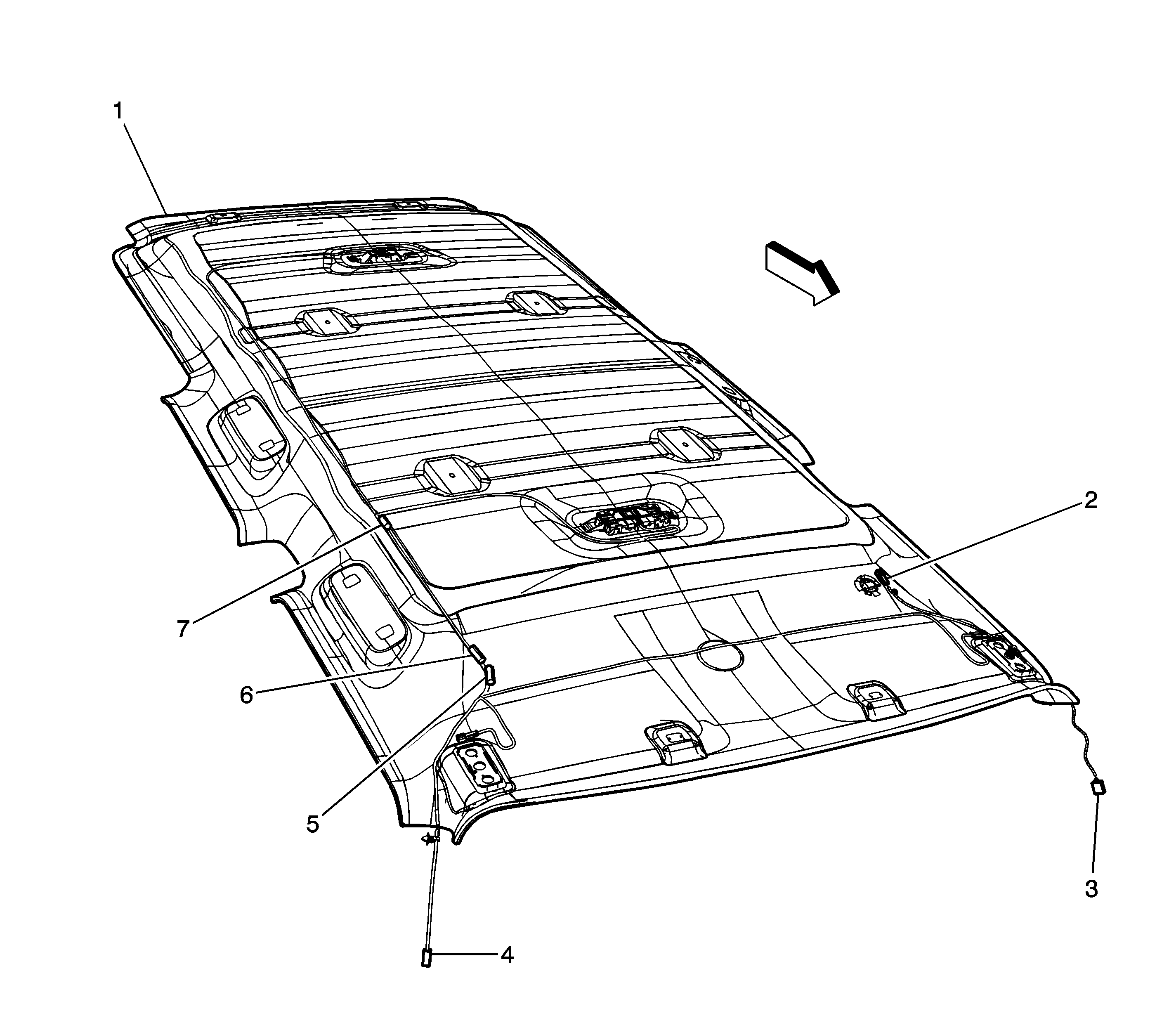 1
2
7
6
5
3
4