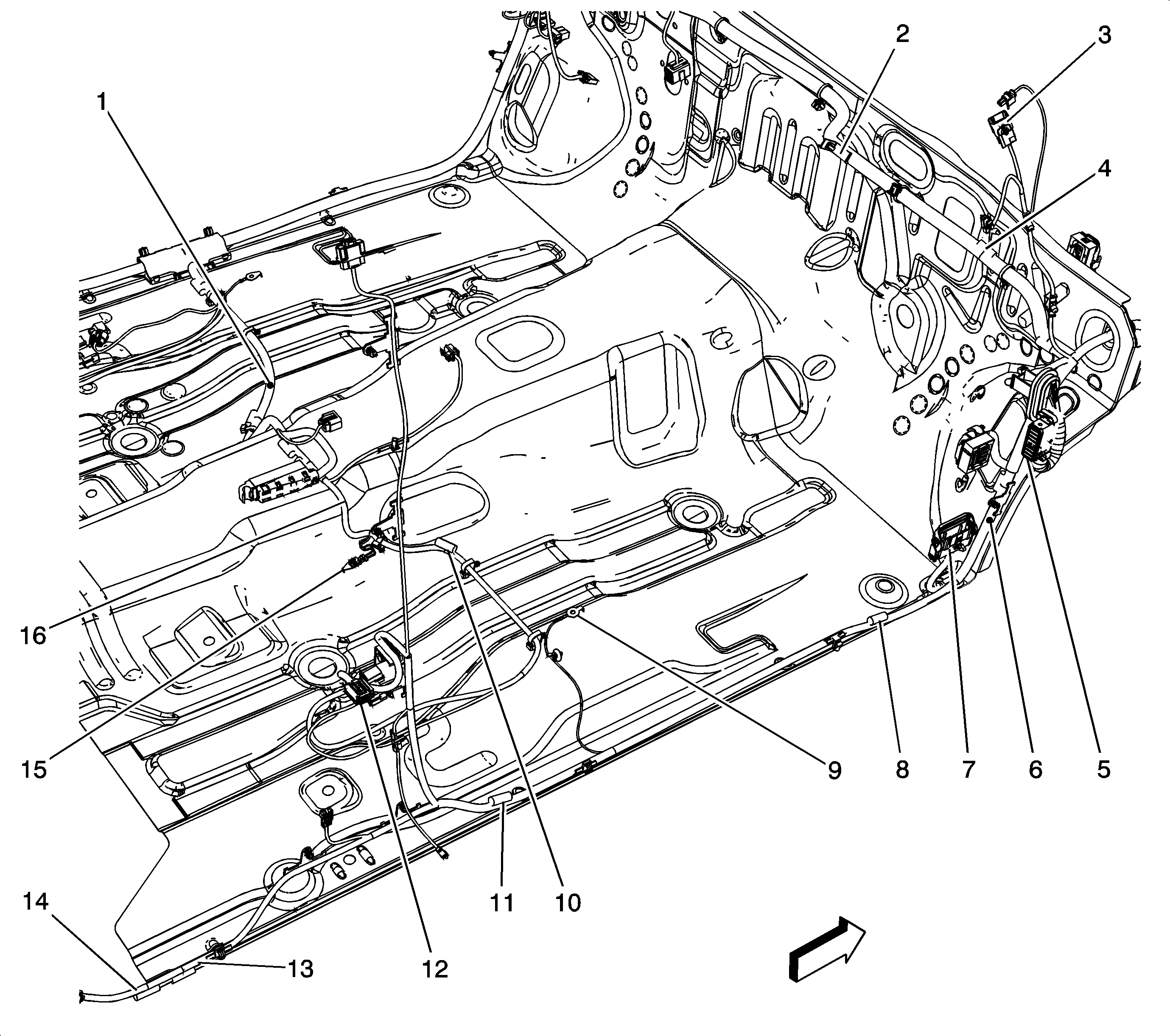 2
3
1
4
16
15
9
8
7
6
5
11
10
14
13
12