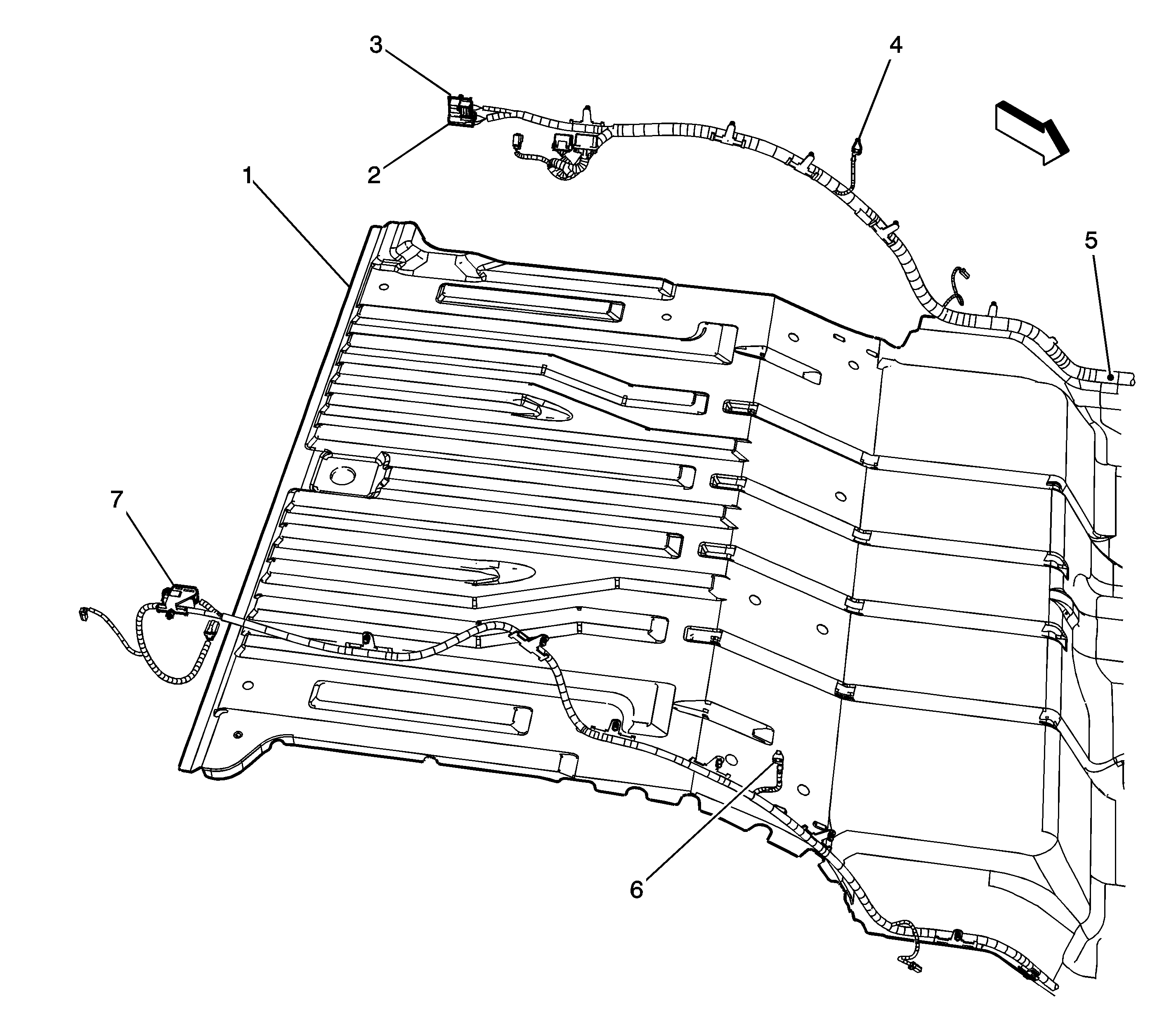 3
4
2
1
5
7
6