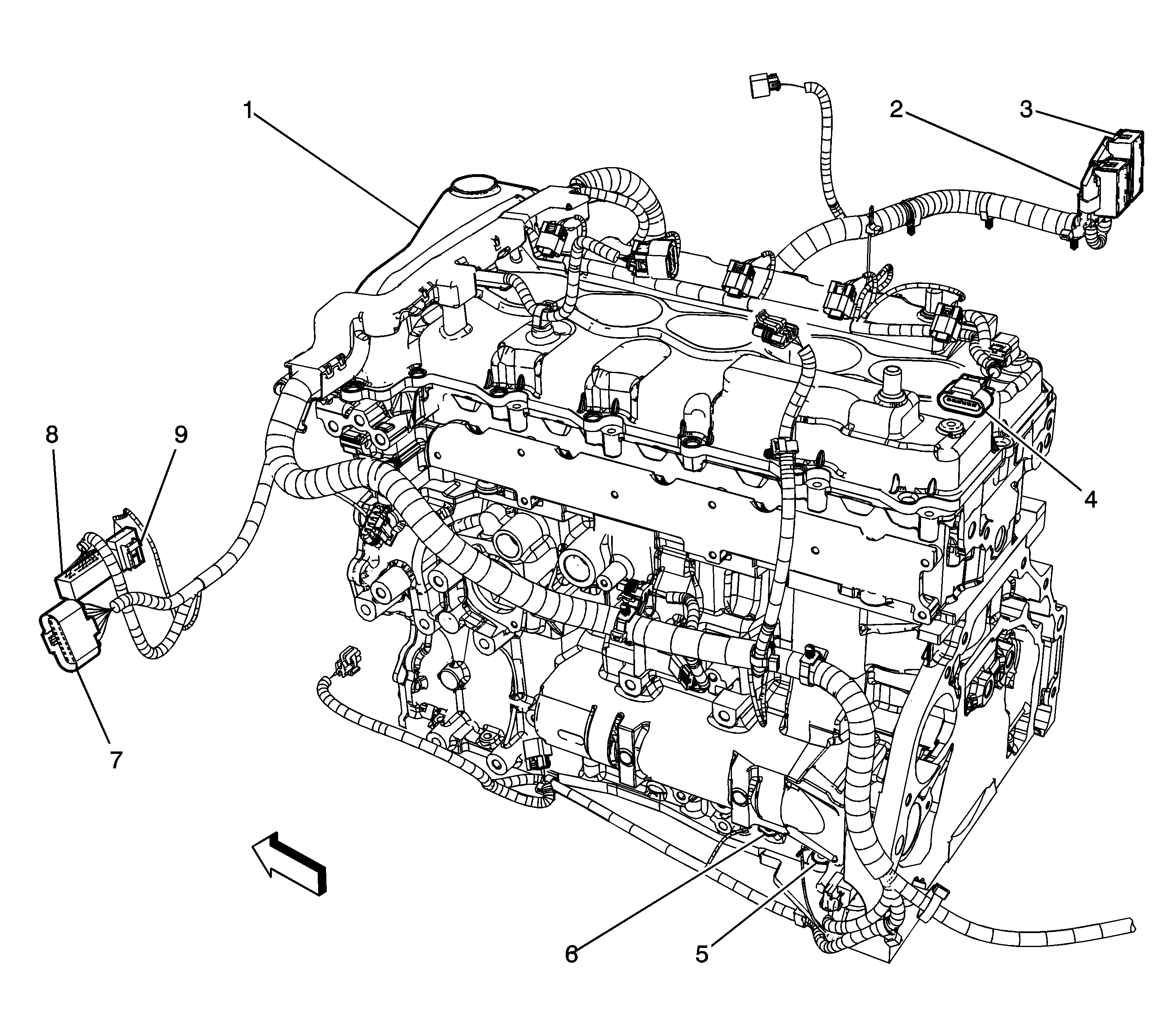 1
2
3
8
9
4
7
6
5