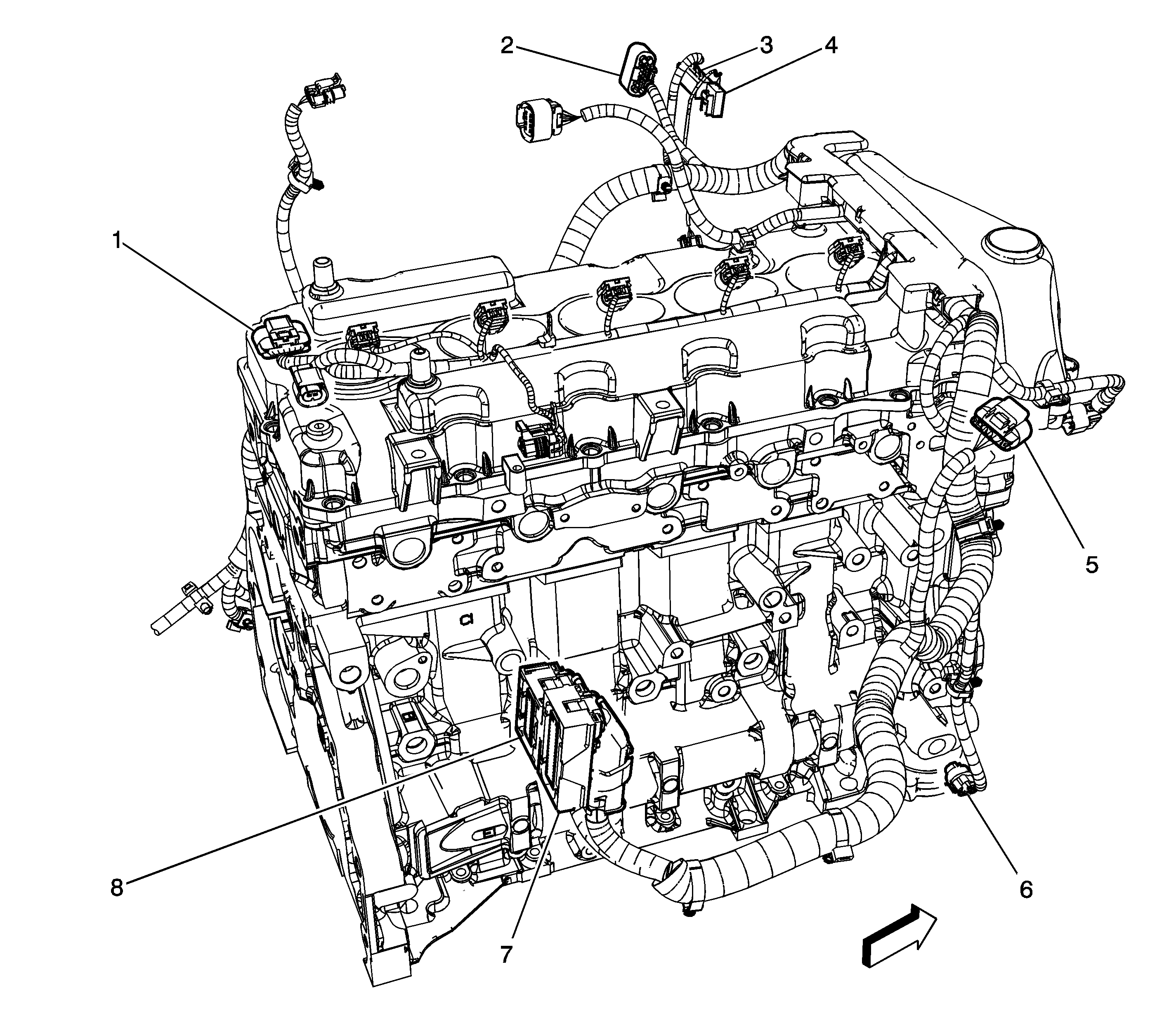 2
3
4
1
5
8
7
6