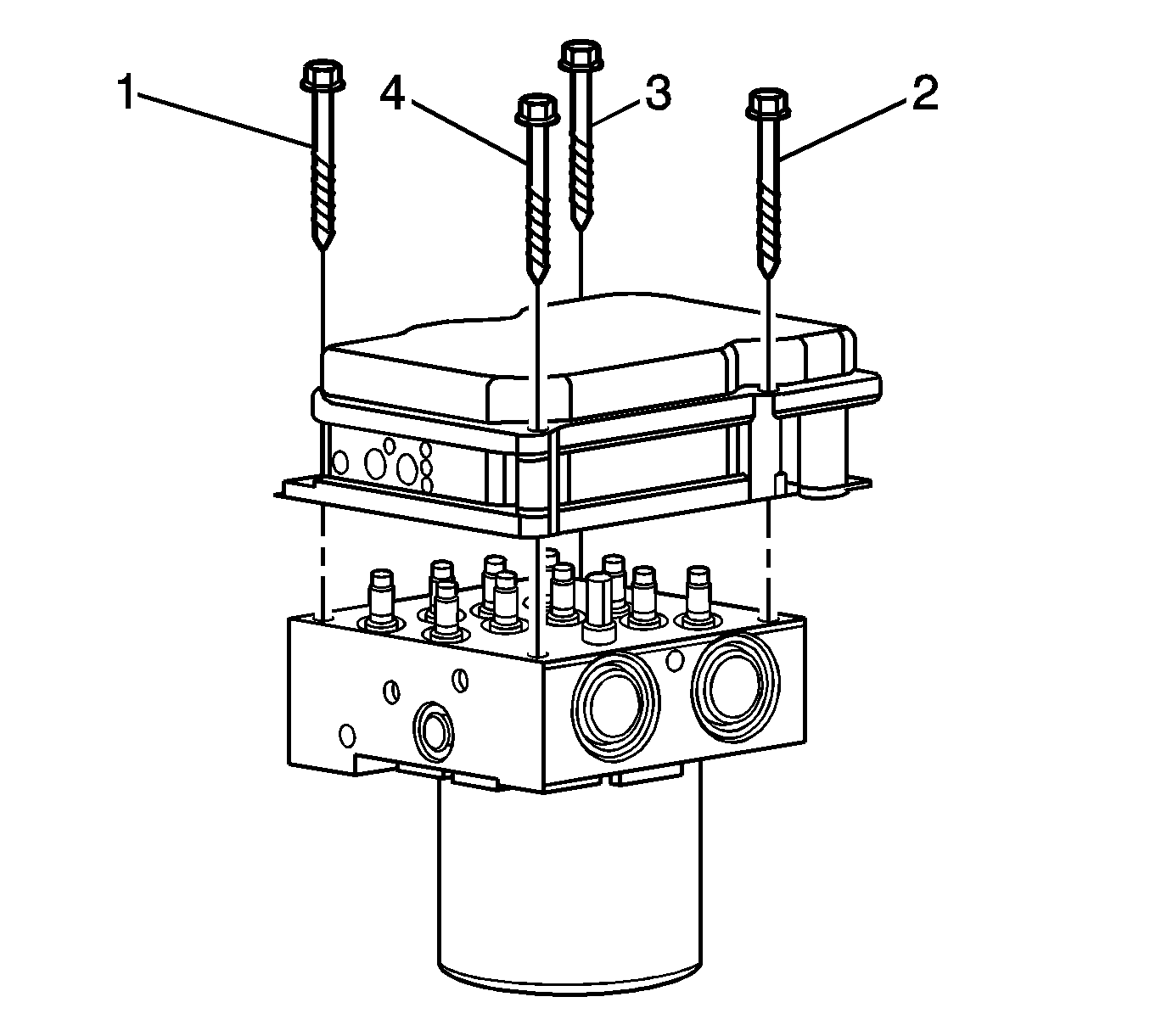 1
4
3
2