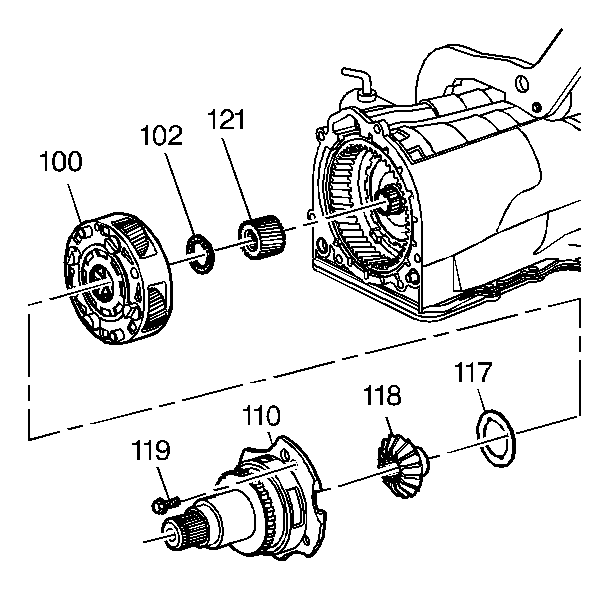 100
102
121
117
118
110
119