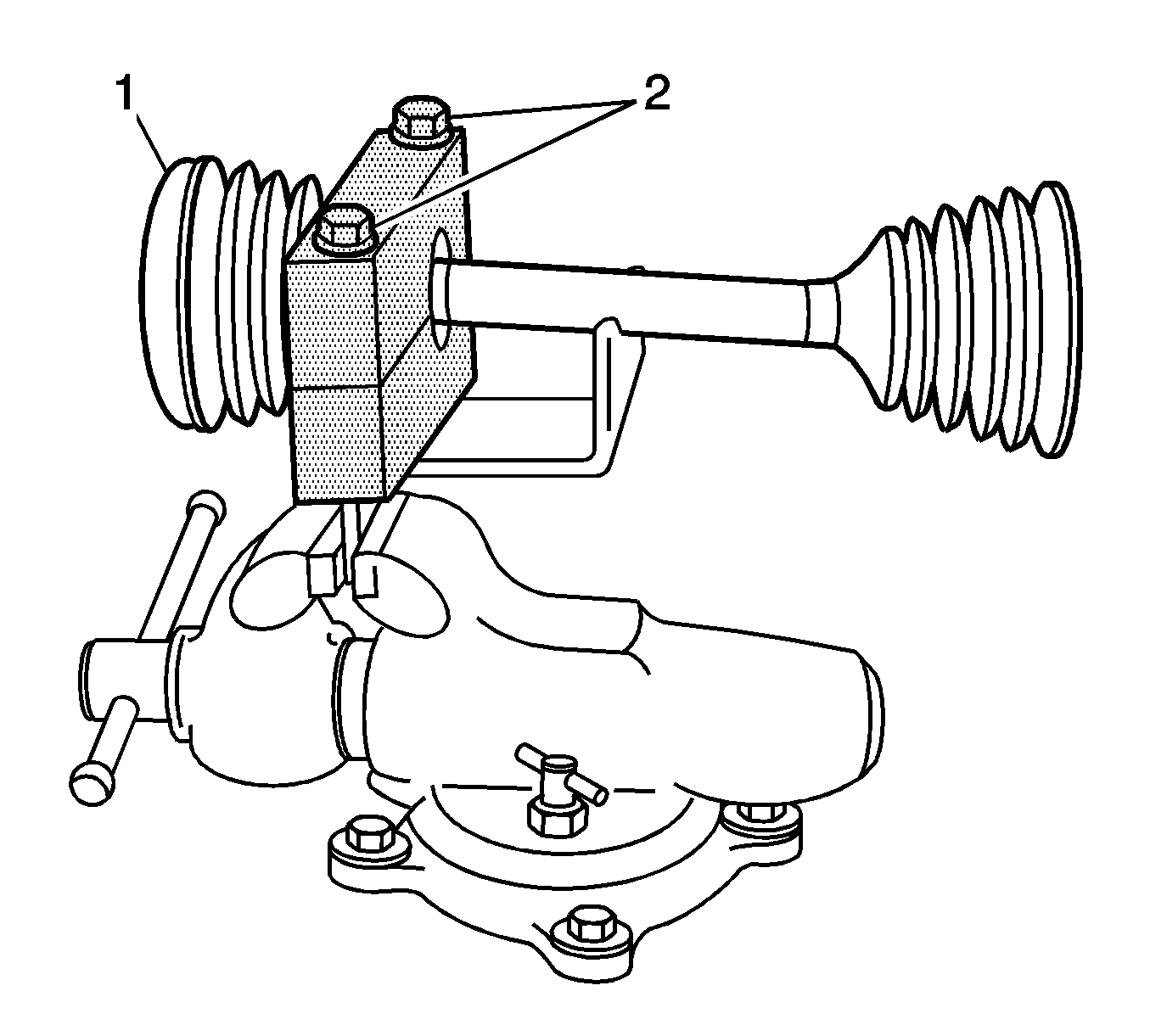 1
2