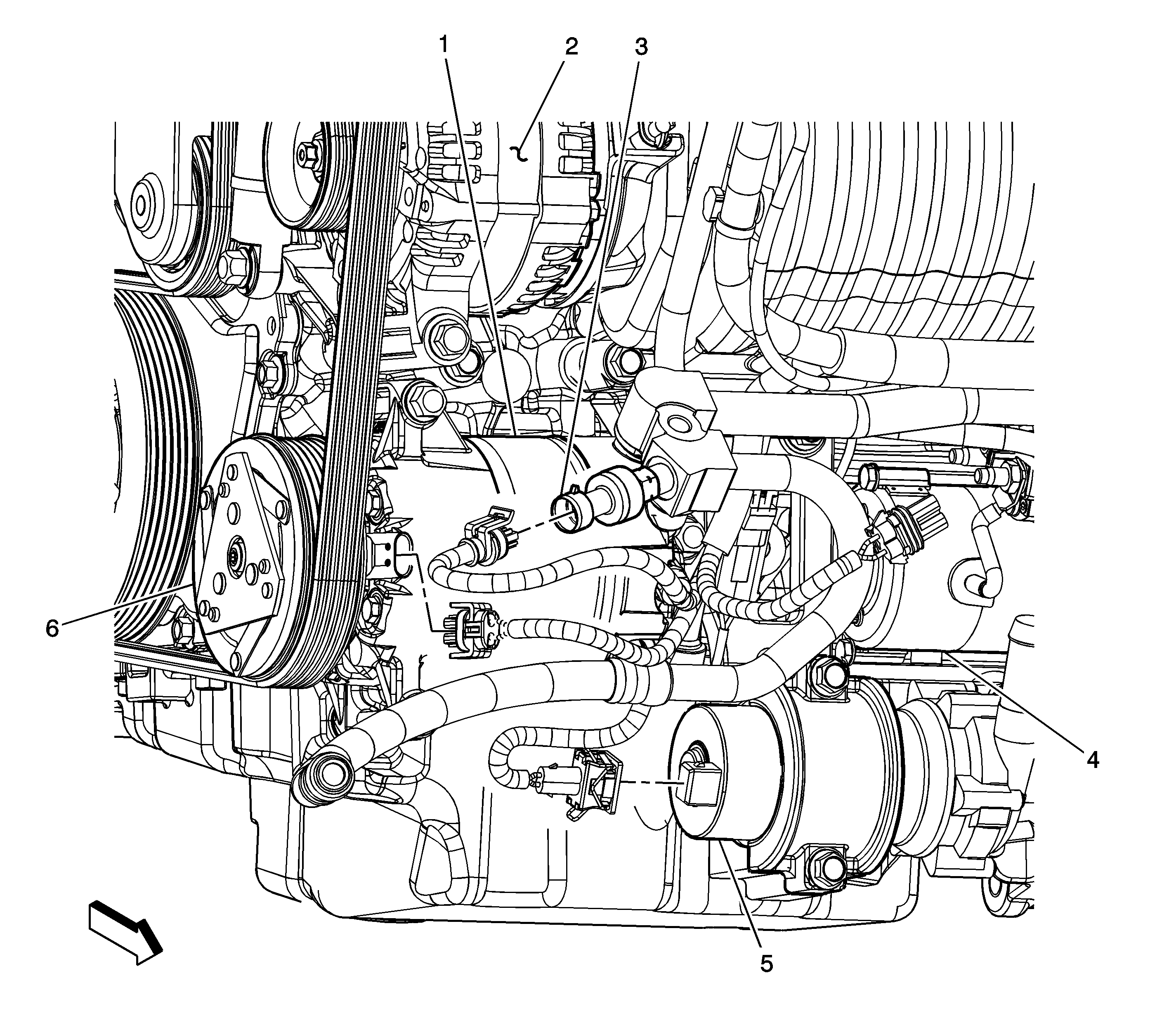 1
2
3
6
4
5