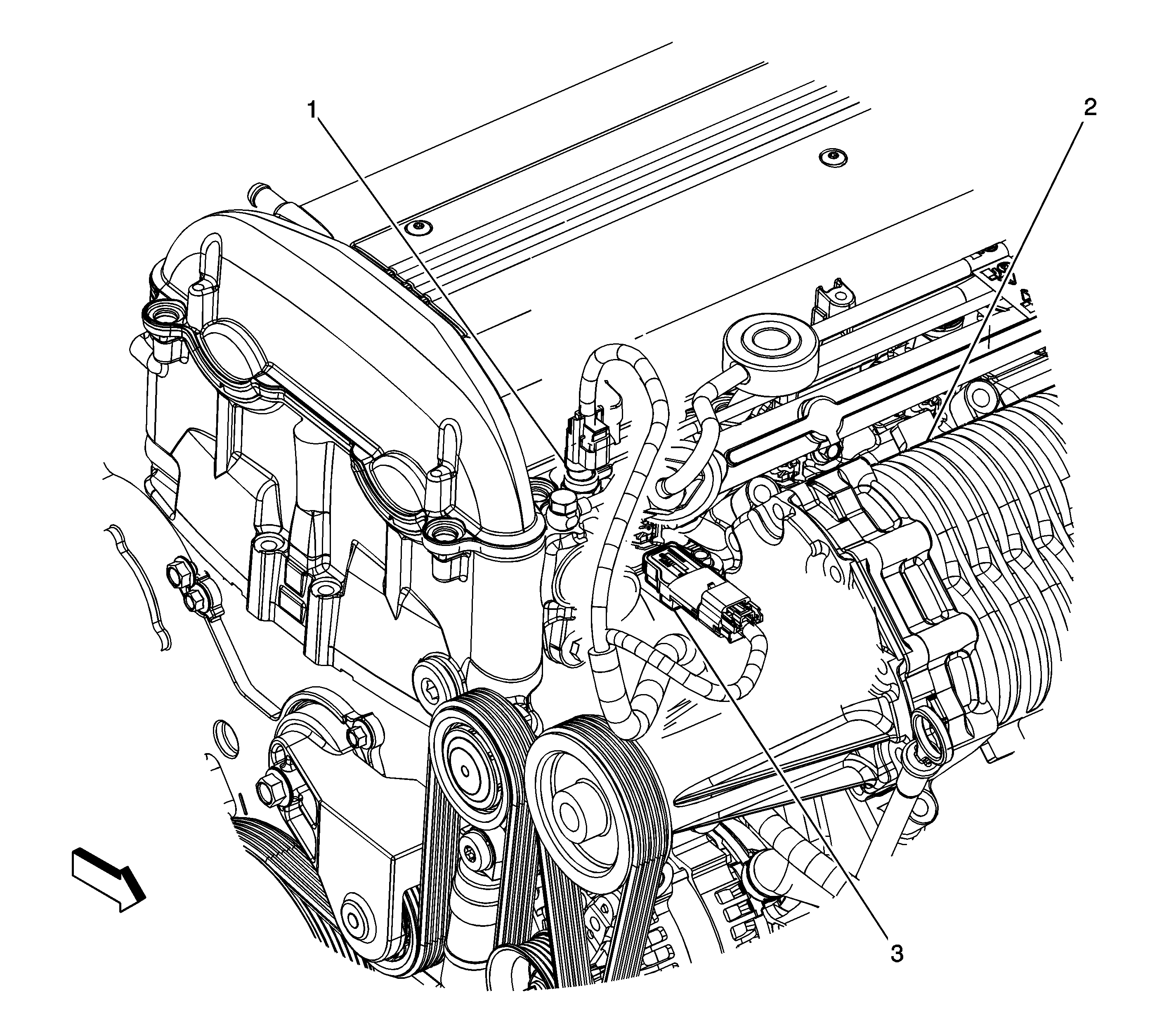 1

2

3