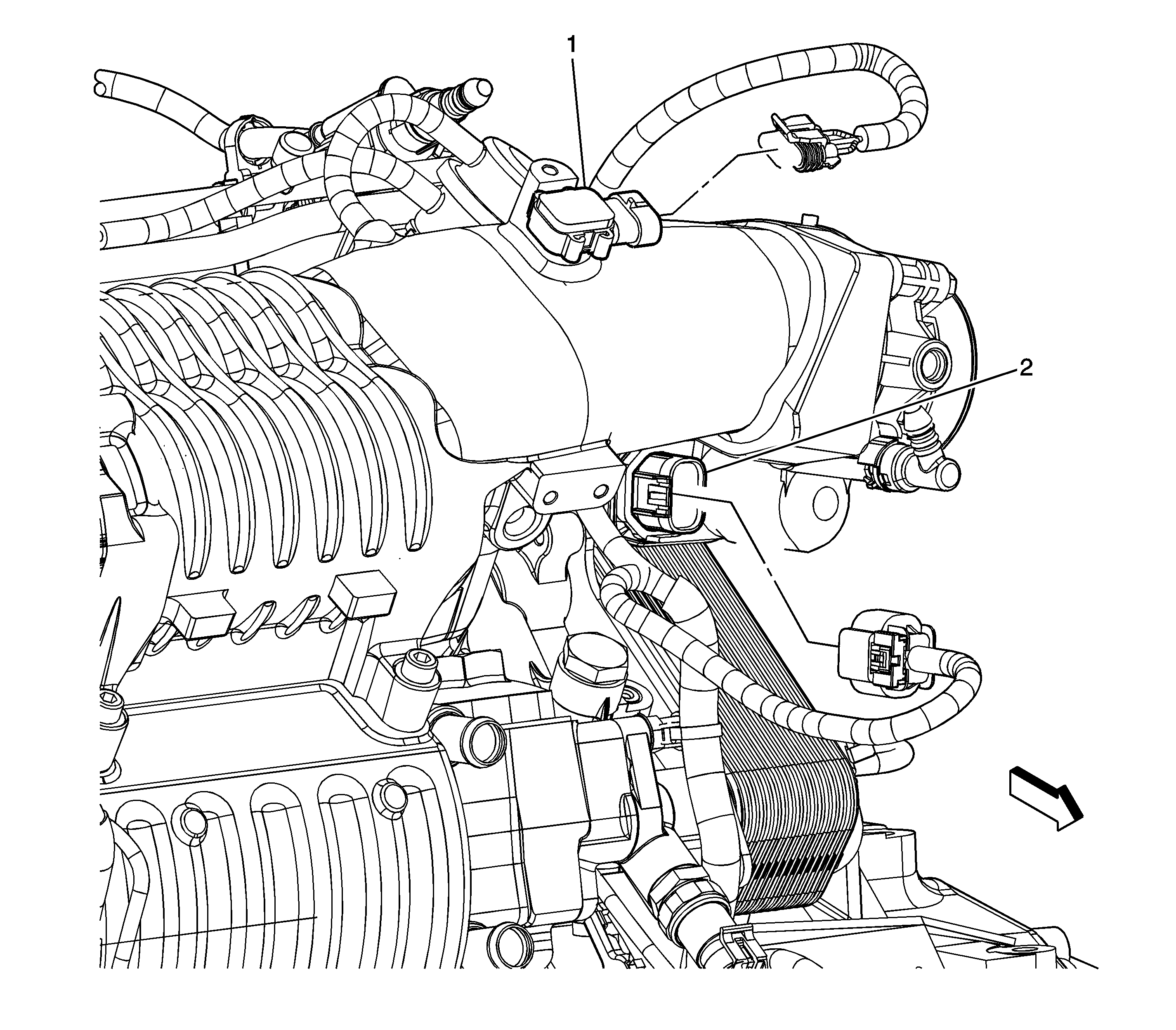 1

2