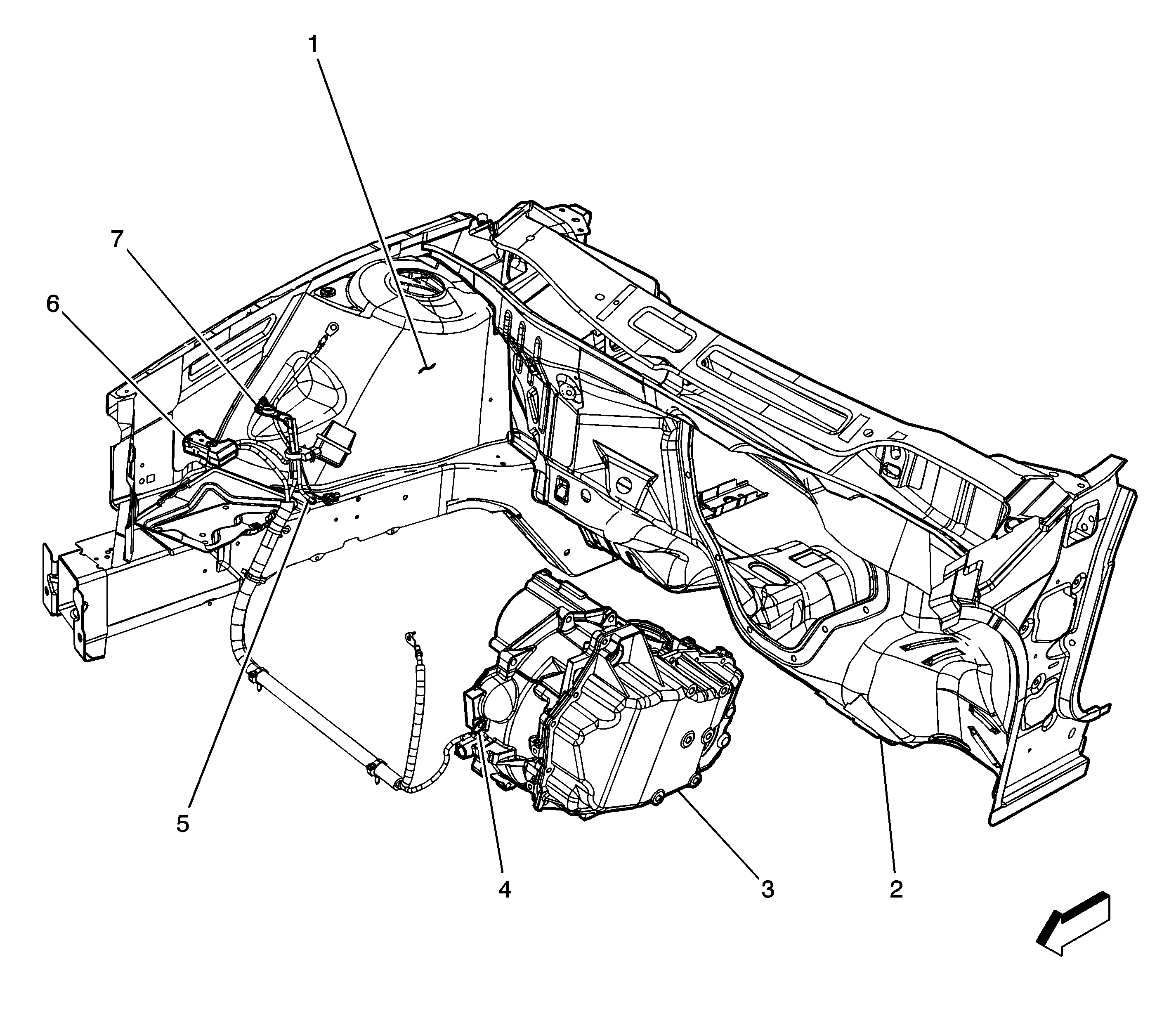 1
7
6
5
4
3
2