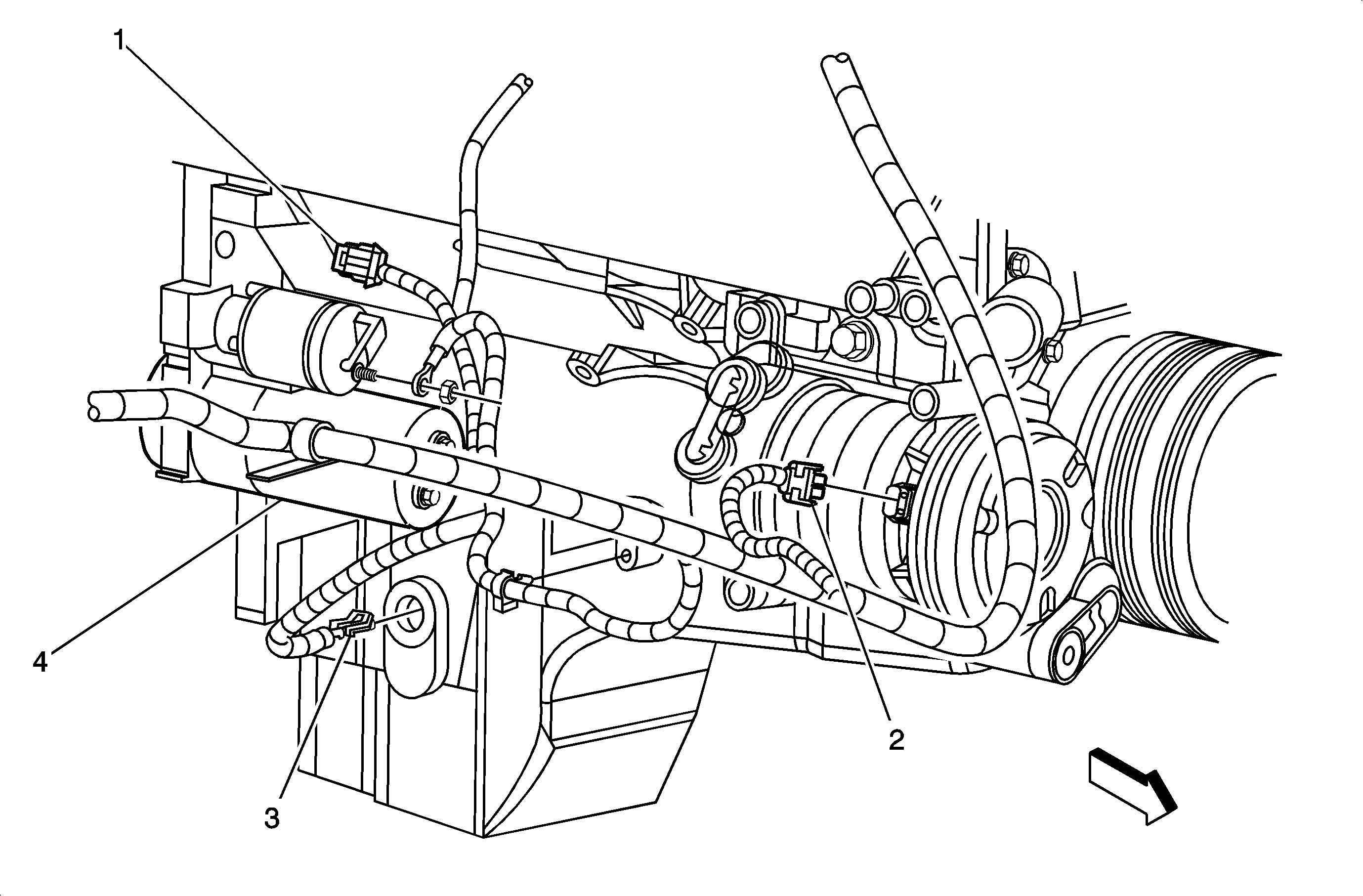 1
4
2
3