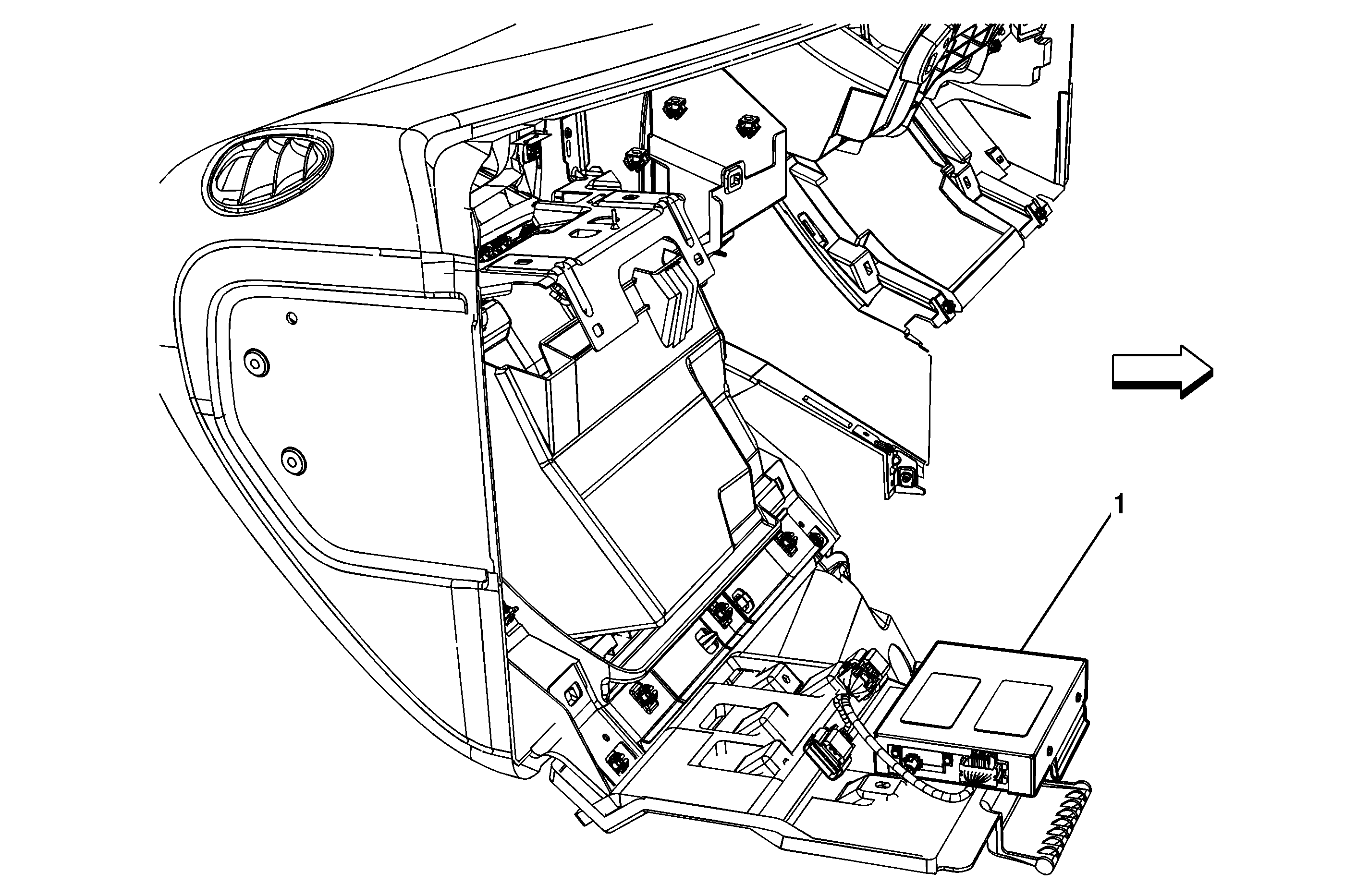 1