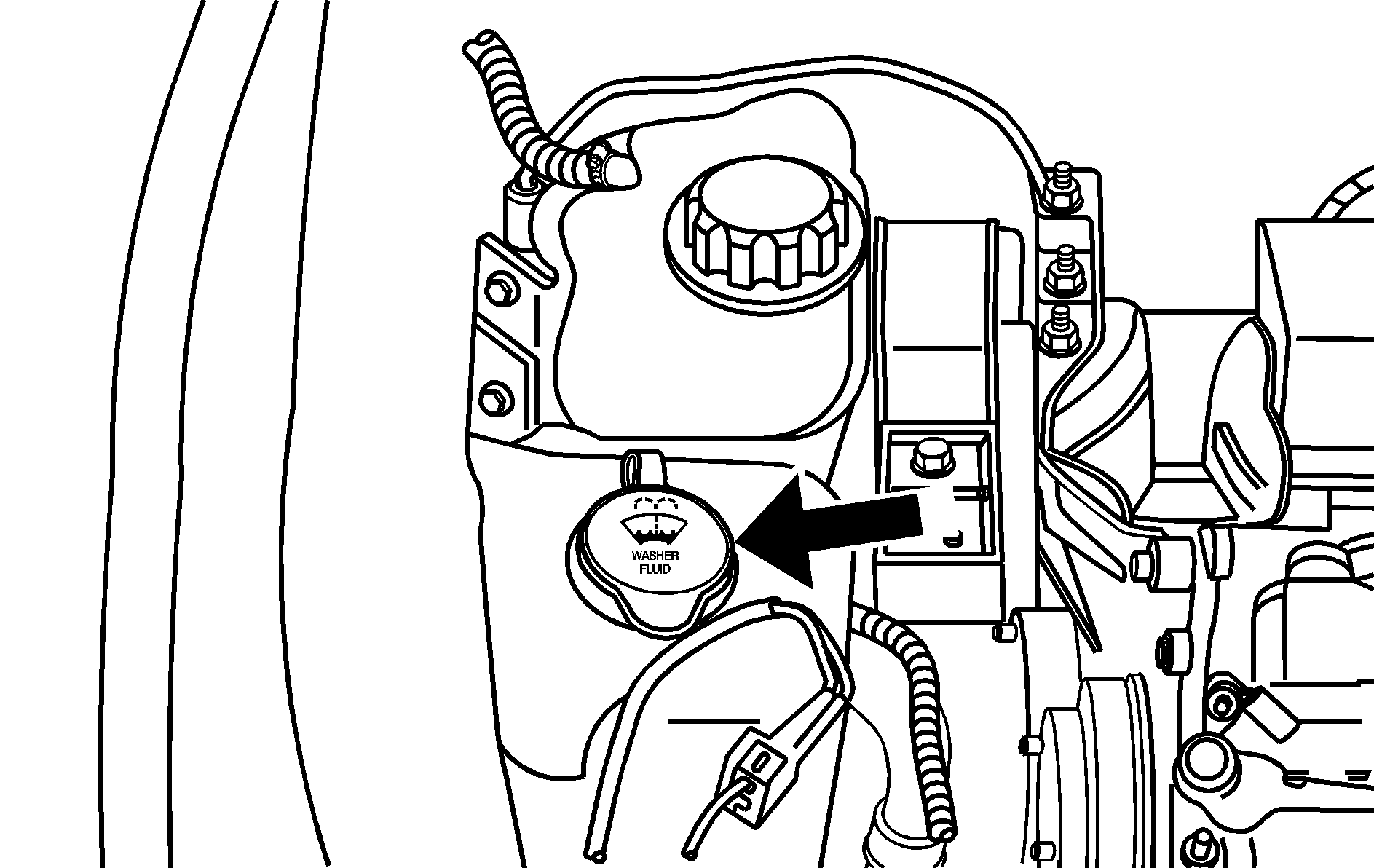 WASHER
FLUID