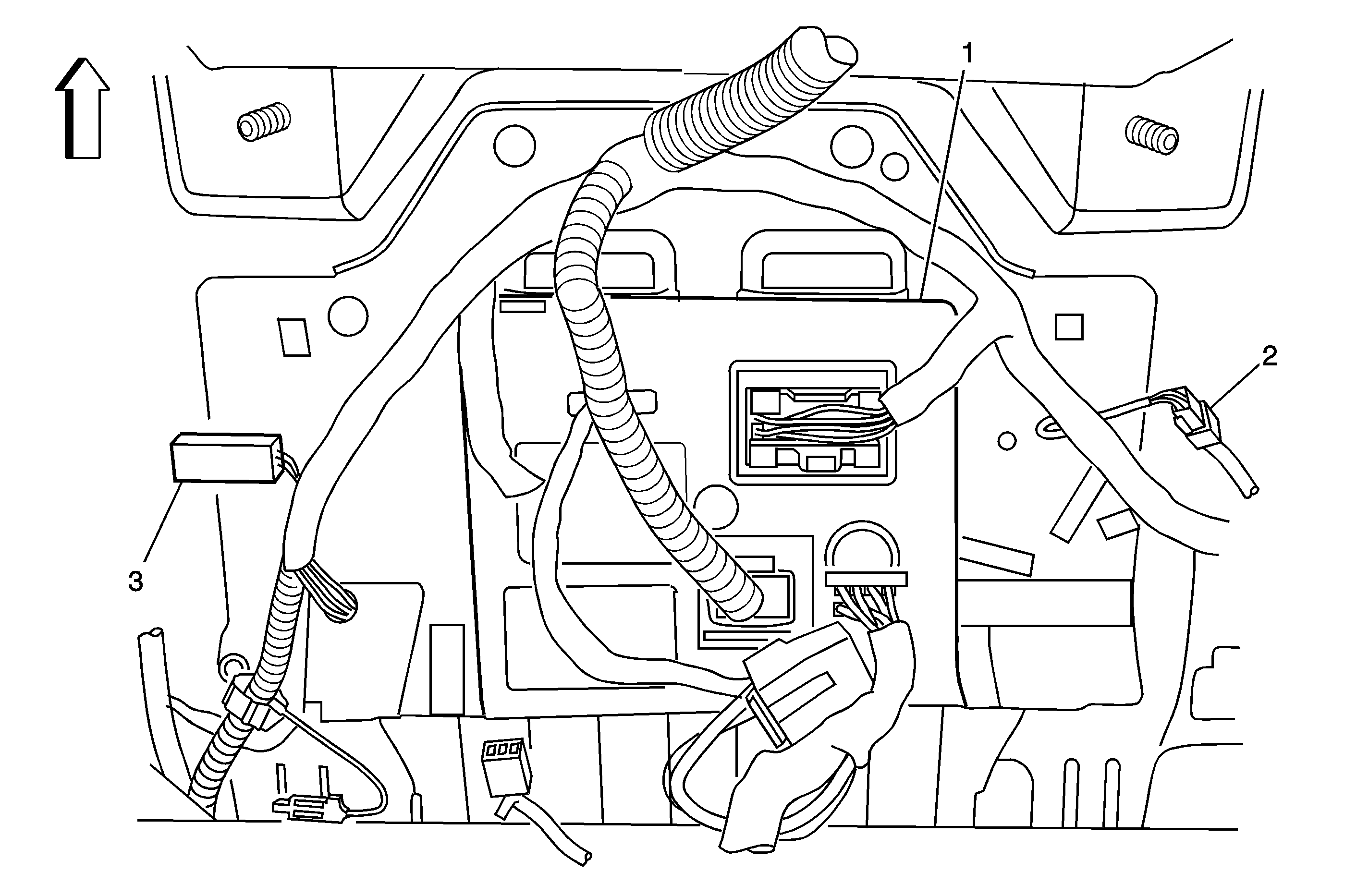 1
2
3