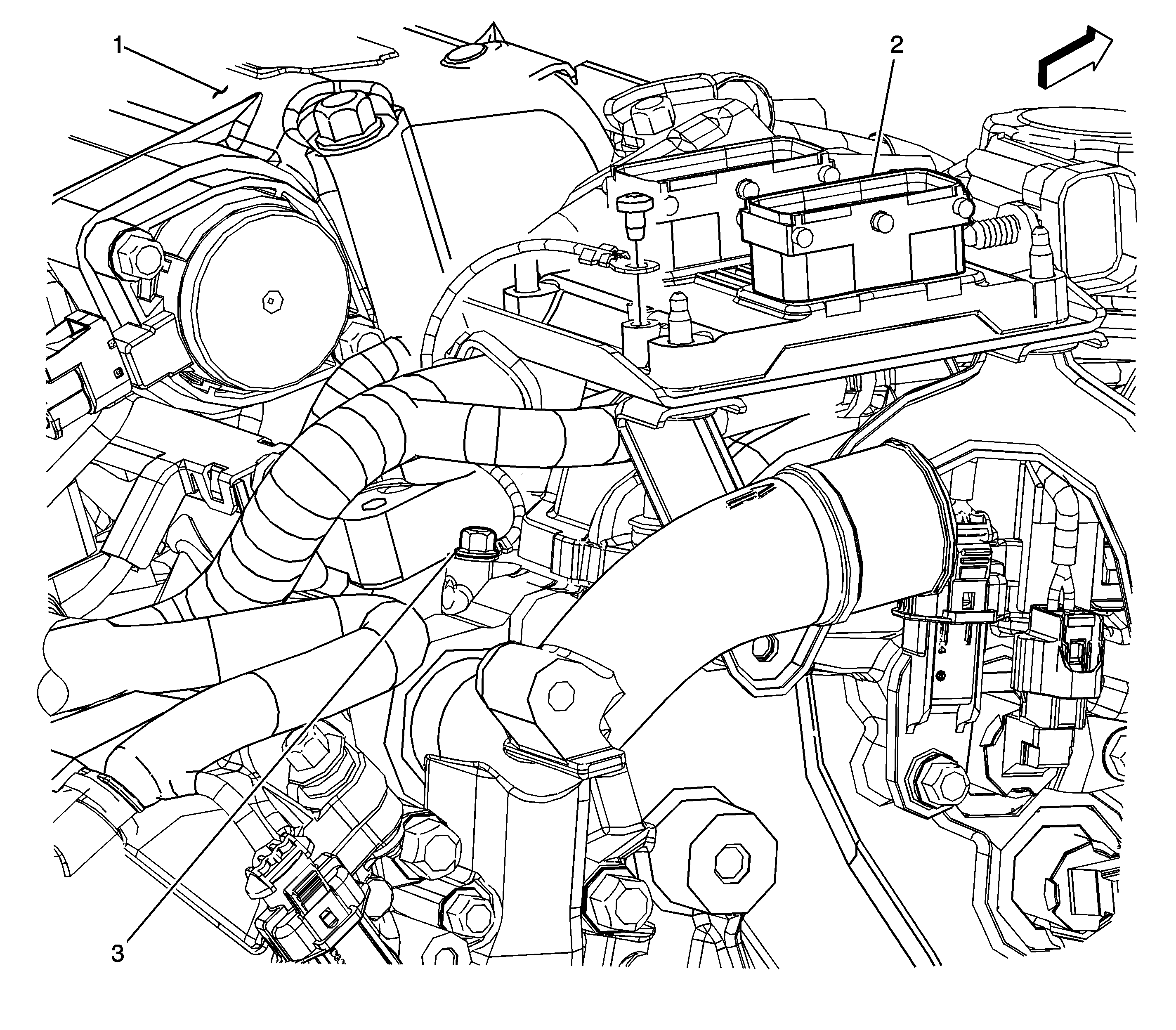 1
2
3