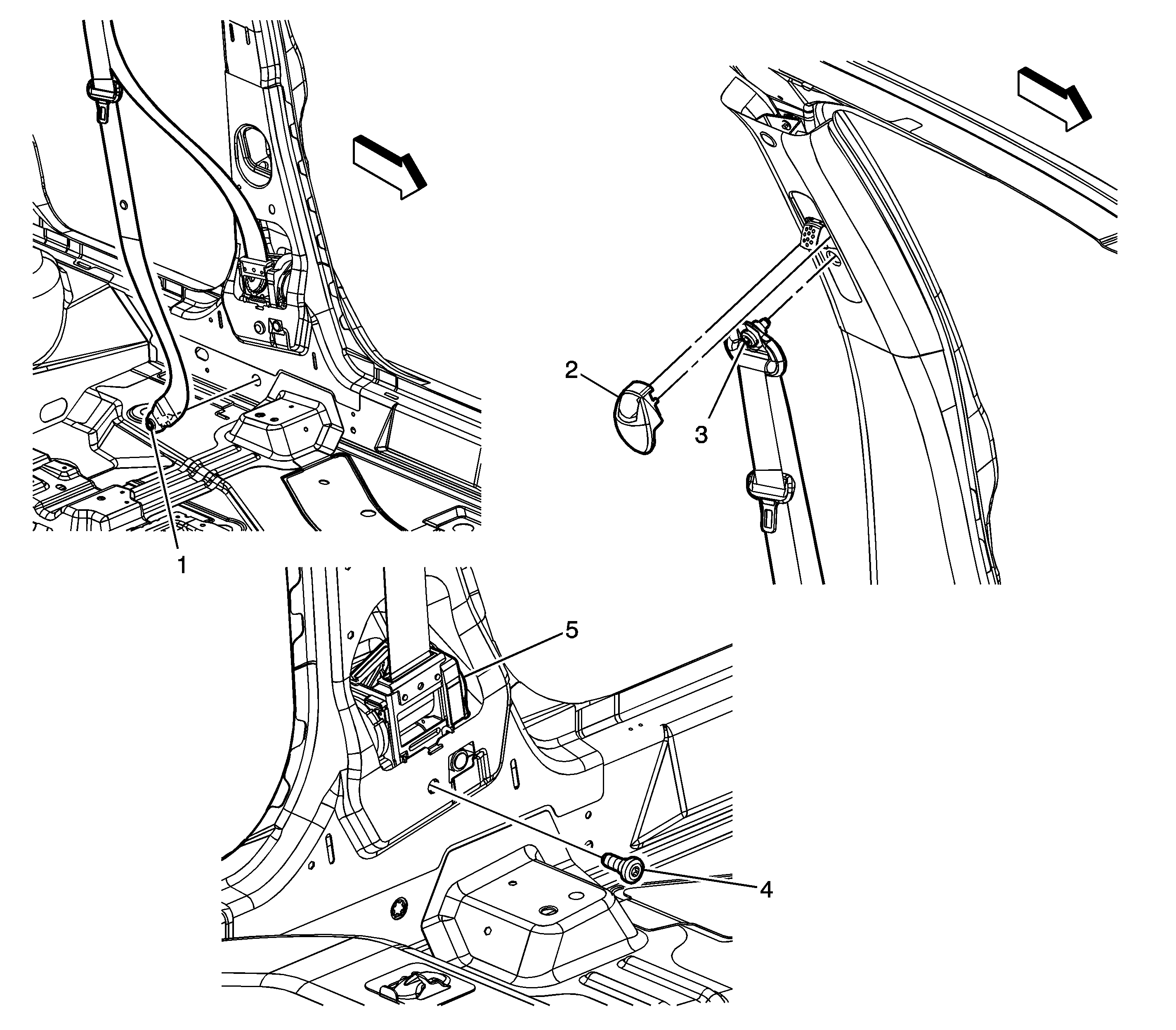 2
3
1
5
4