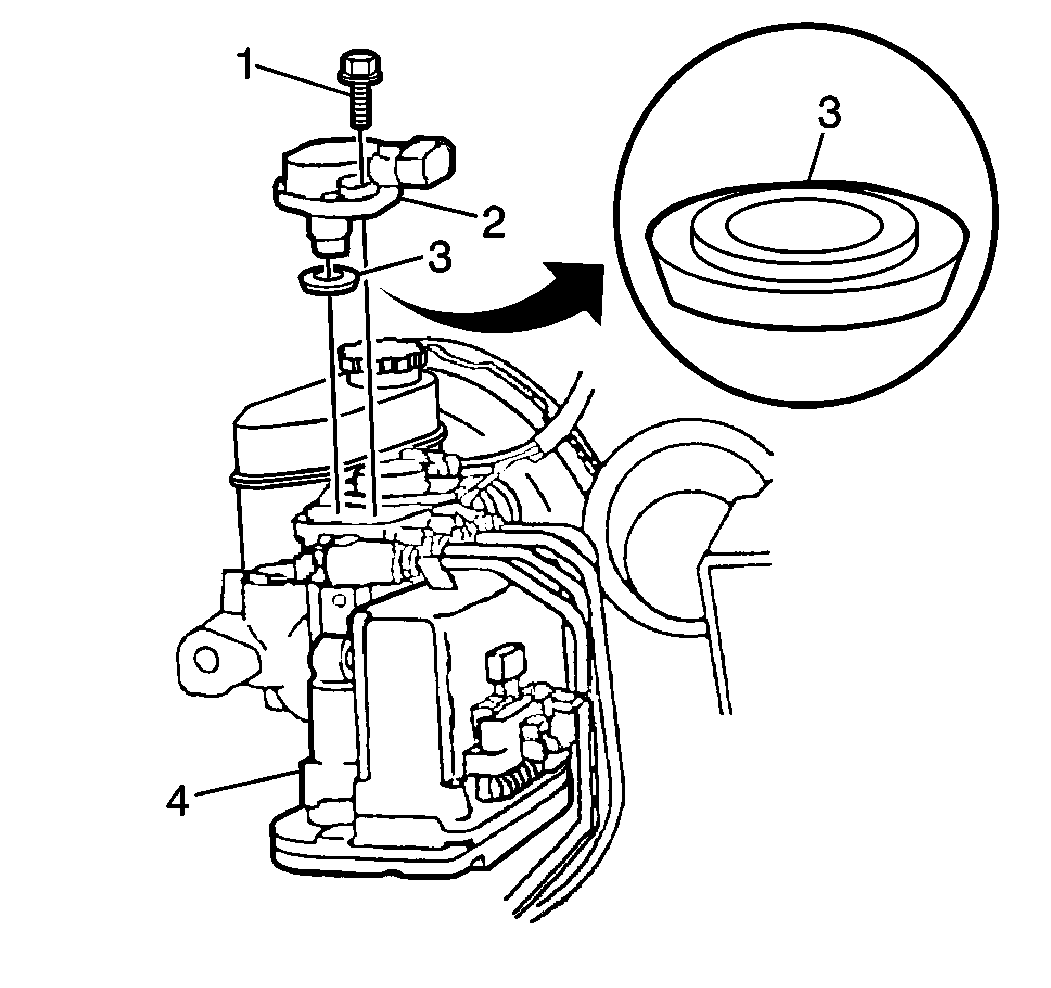 1
2
3
3
4