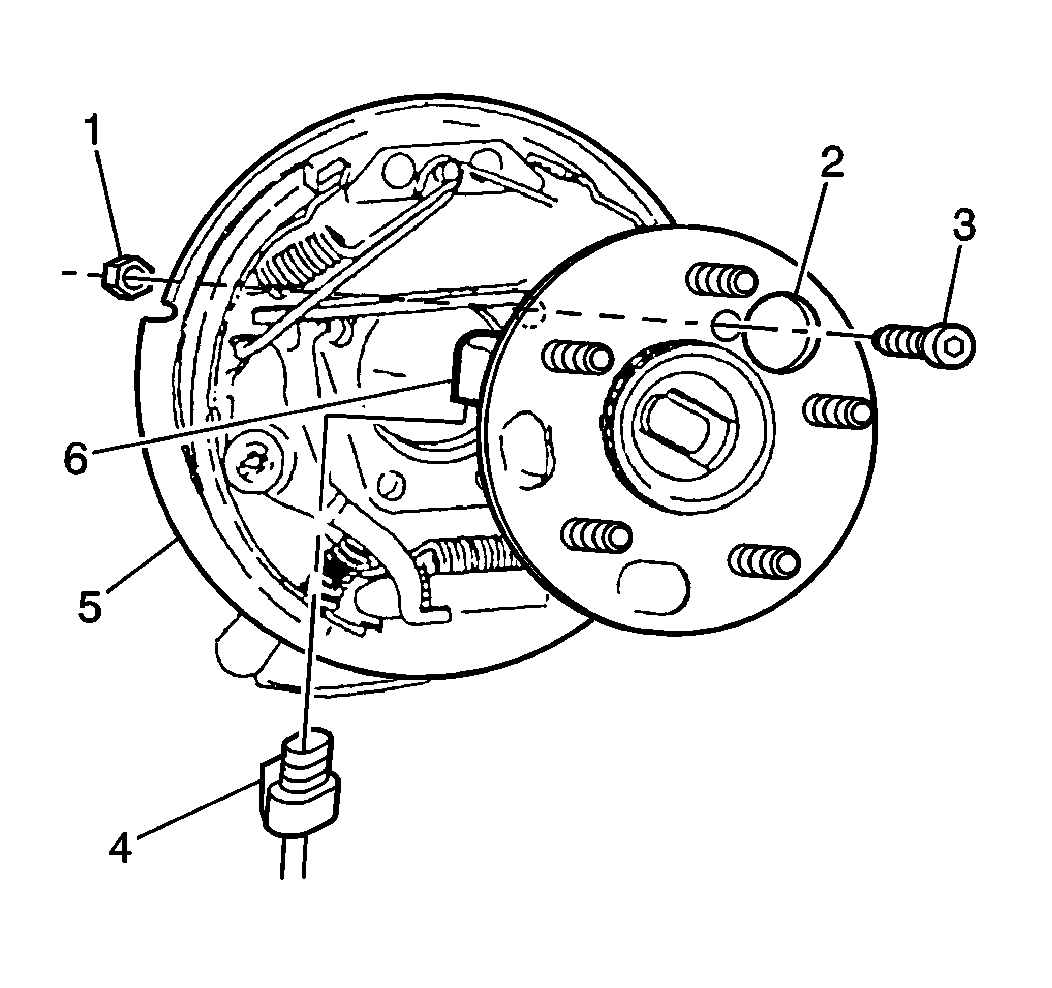 1
2
3
6
5
4