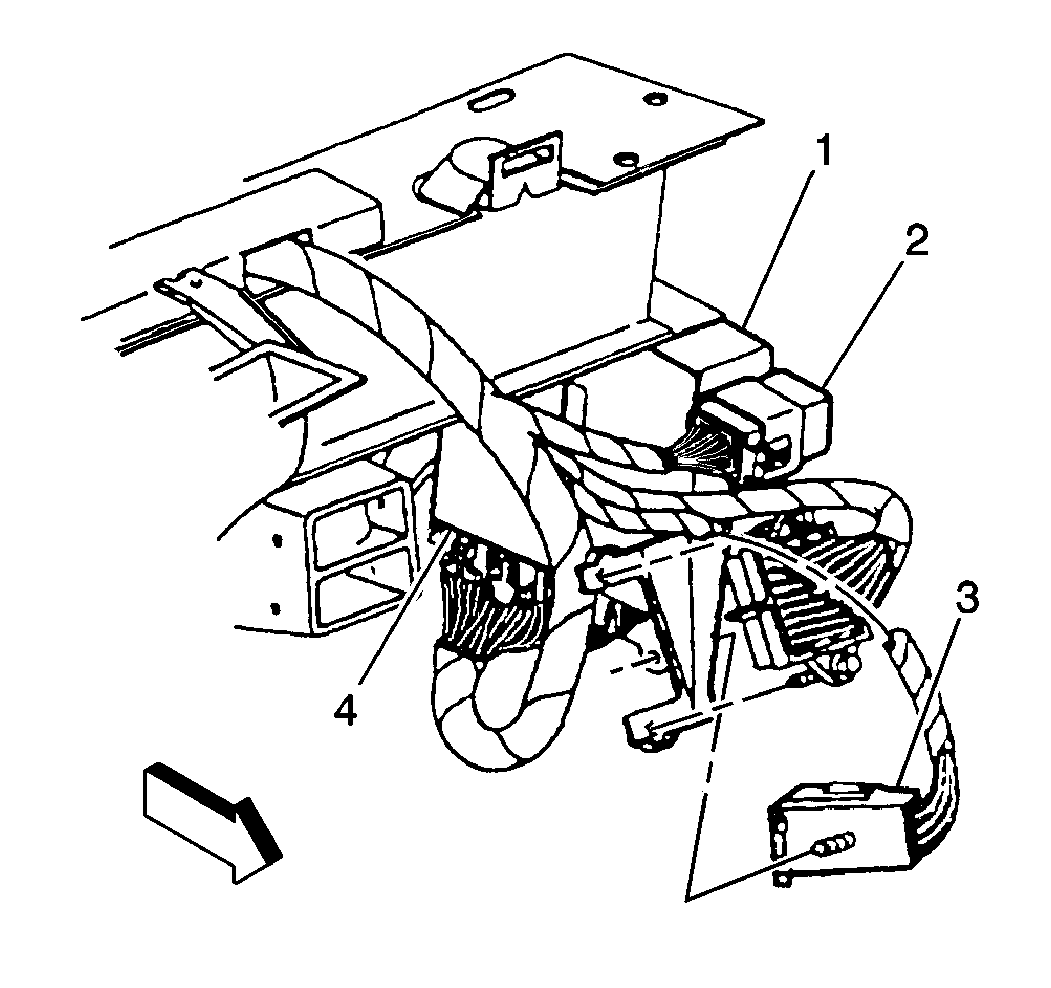 1
2
3
4