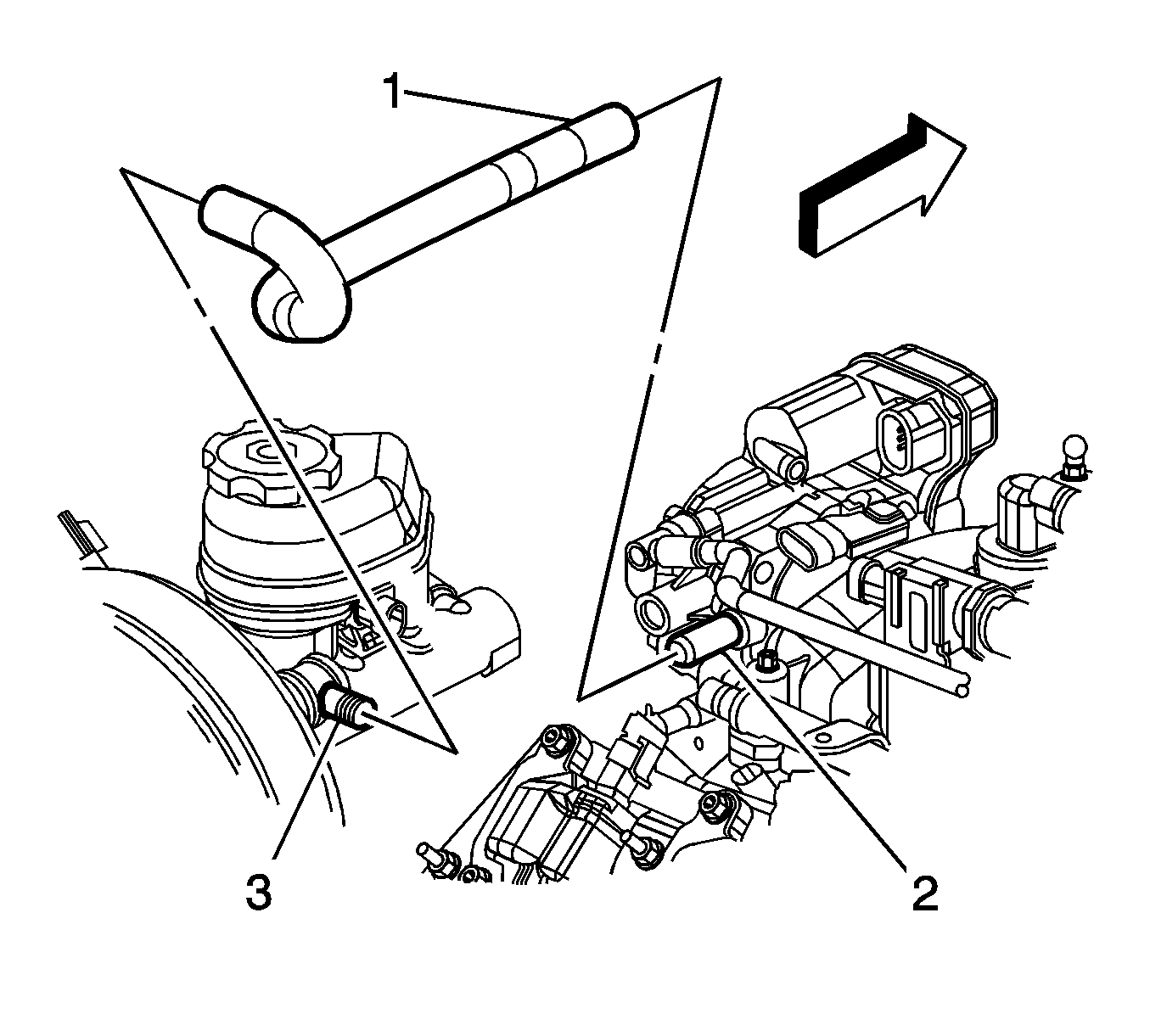 1

3

2