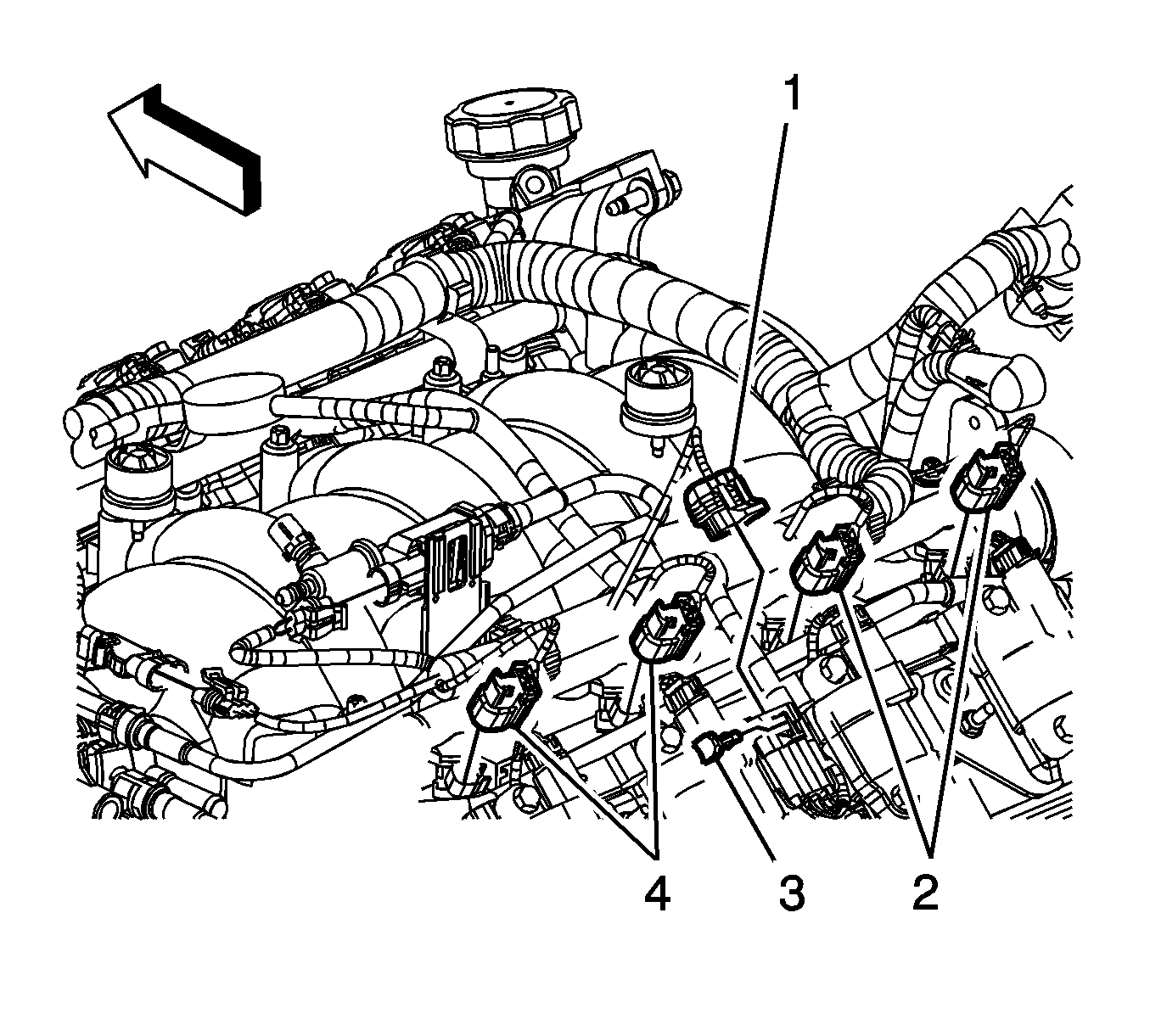 1
4
3
2